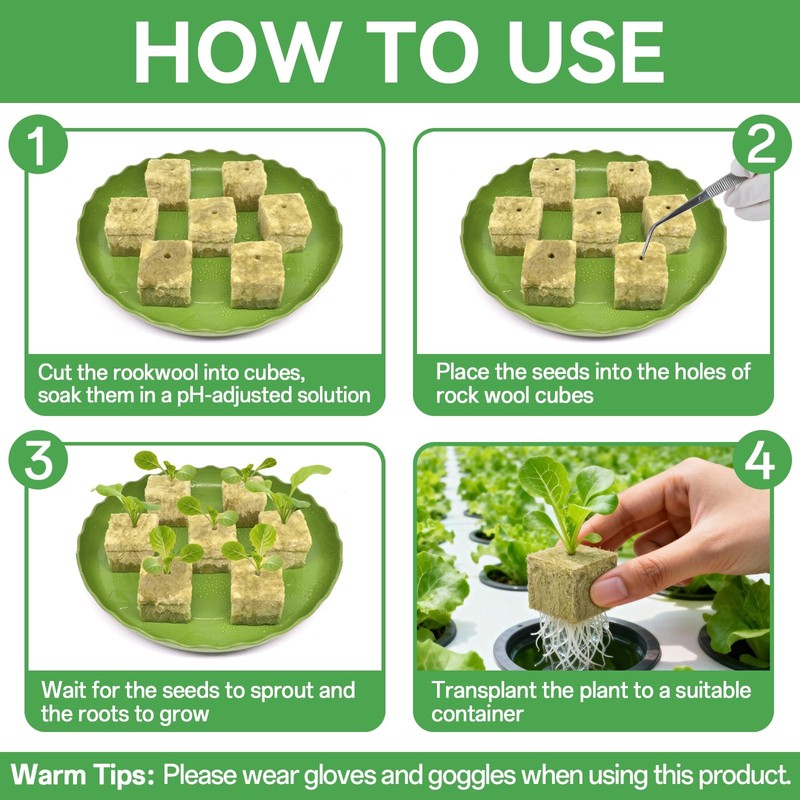 HOW TO USE

1

Cut the rookwool into cubes, soak them in a pH-adjusted solution

2

Place the seeds into the holes of rock wool cubes

3

Wait for the seeds to sprout and the roots to grow

4

Transplant the plant to a suitable container

Warm Tips: Please wear gloves and goggles when using this product.