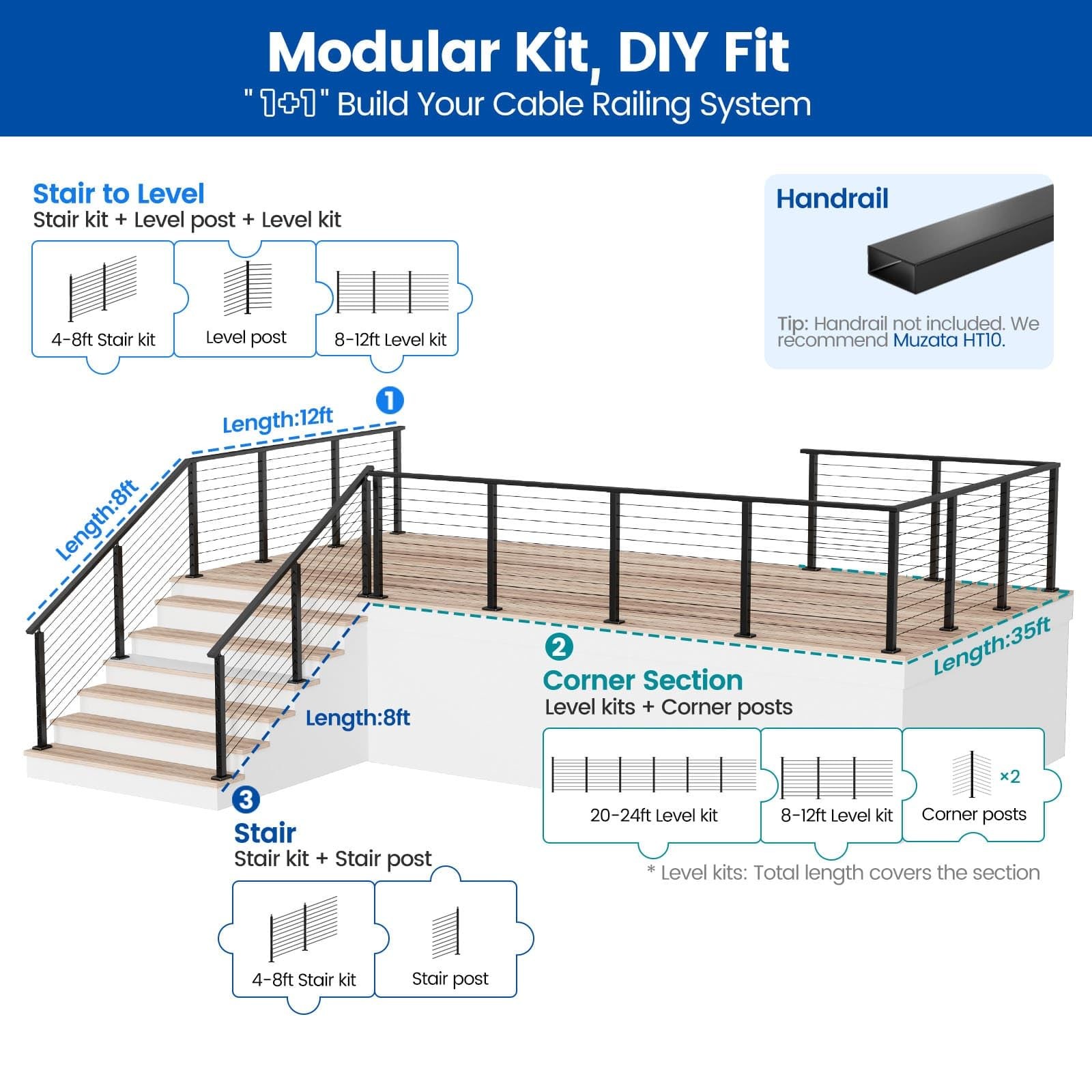 Modular Kit, DIY Fit
"1+1" Build Your Cable Railing System

Stair to Level
Stair kit + Level post + Level kit

4-8ft Stair kit

Level post

8-12ft Level kit

Handrail

Tip: Handrail not included. We recommend Muzata HT10.

1

Length:12ft

Length:8ft

Length:8ft

Length:35ft

2

Corner Section
Level kits + Corner posts

20-24ft Level kit

8-12ft Level kit

×2
Corner posts

* Level kits: Total length covers the section

3

Stair
Stair kit + Stair post

4-8ft Stair kit

Stair post