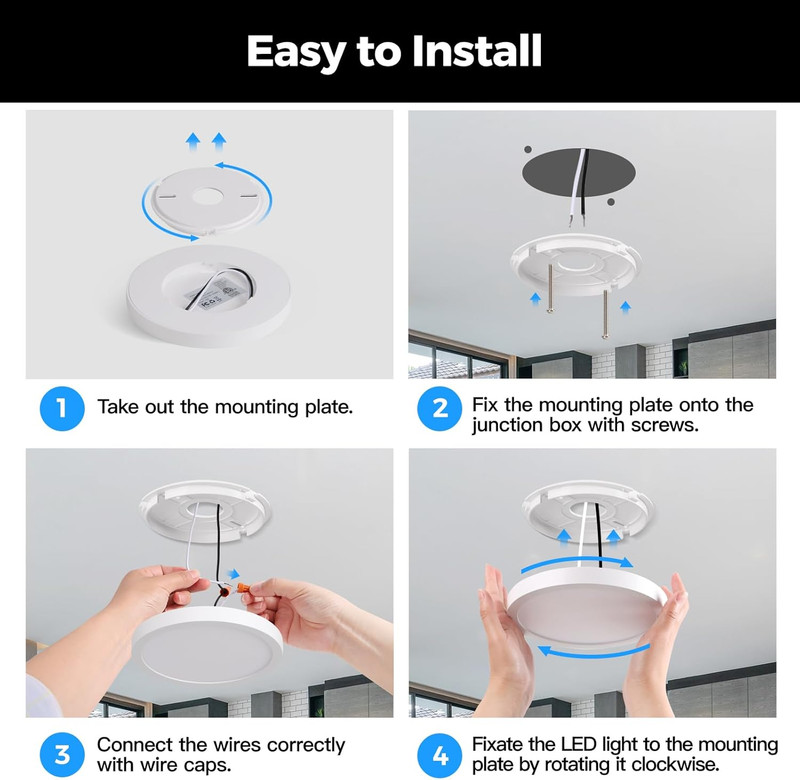 Easy to Install

1 Take out the mounting plate.

2 Fix the mounting plate onto the junction box with screws.

3 Connect the wires correctly with wire caps.

4 Fixate the LED light to the mounting plate by rotating it clockwise.