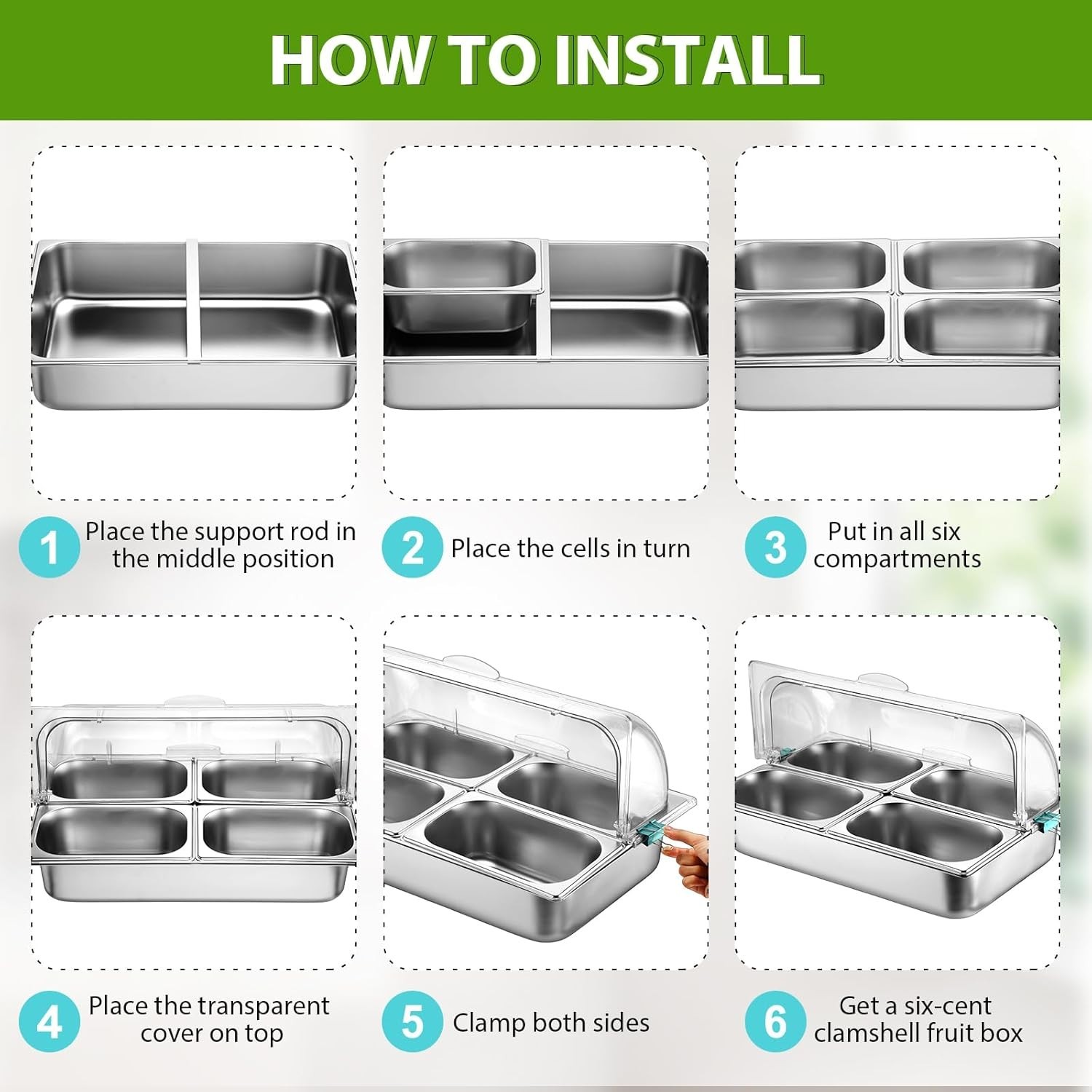 HOW TO INSTALL

1 Place the support rod in the middle position

2 Place the cells in turn

3 Put in all six compartments

4 Place the transparent cover on top

5 Clamp both sides

6 Get a six-cent clamshell fruit box