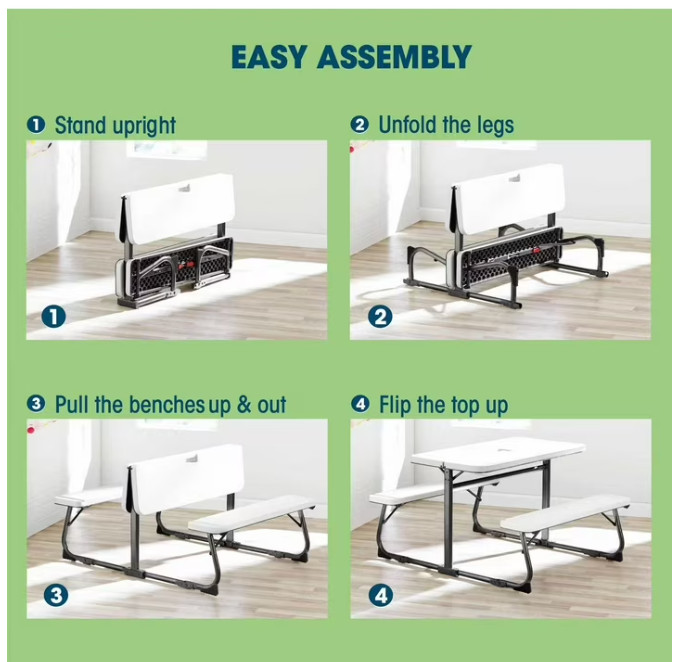 EASY ASSEMBLY

❶ Stand upright

1

❷ Unfold the legs

2

❸ Pull the benches up & out

3

❹ Flip the top up

4