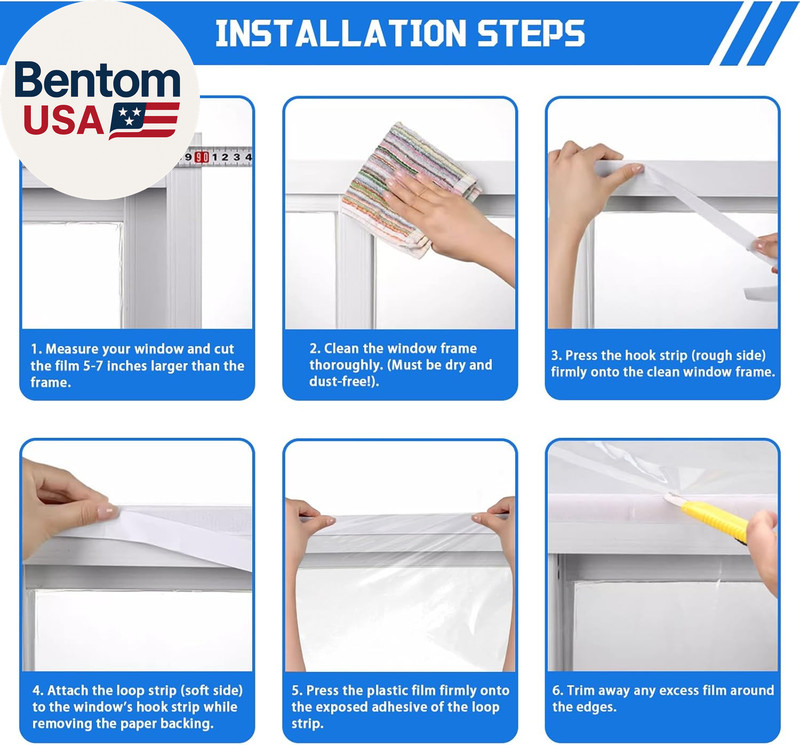 INSTALLATION STEPS

Bentom
USA

9 90 1 2 3 4

1. Measure your window and cut the film 5-7 inches larger than the frame.

2. Clean the window frame thoroughly. (Must be dry and dust-free!).

3. Press the hook strip (rough side) firmly onto the clean window frame.

4. Attach the loop strip (soft side) to the window's hook strip while removing the paper backing.

5. Press the plastic film firmly onto the exposed adhesive of the loop strip.

6. Trim away any excess film around the edges.