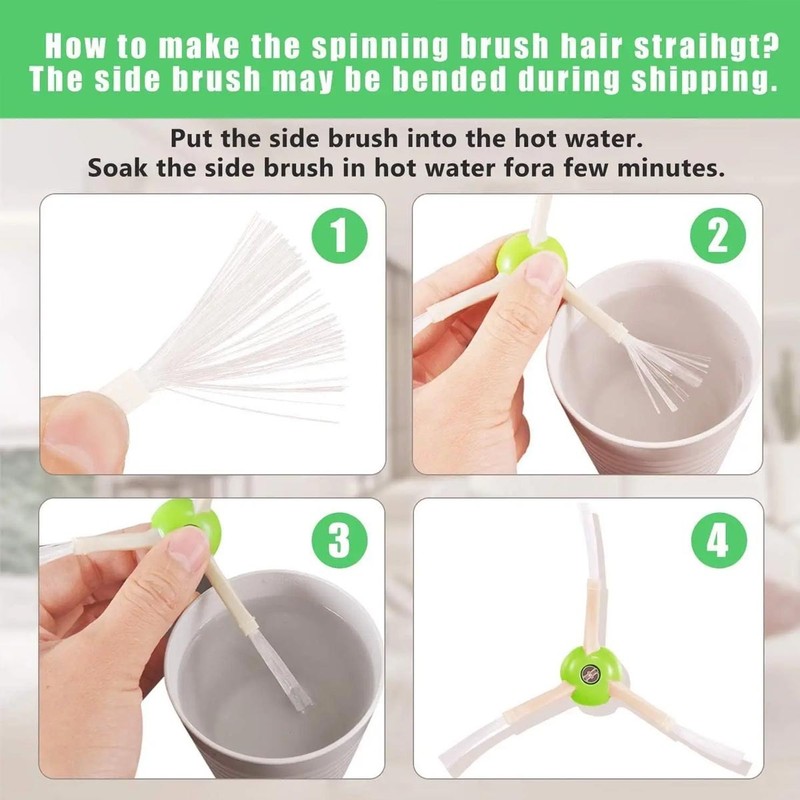 How to make the spinning brush hair straihgt?
The side brush may be bended during shipping.

Put the side brush into the hot water.
Soak the side brush in hot water fora few minutes.

1

2

3

4