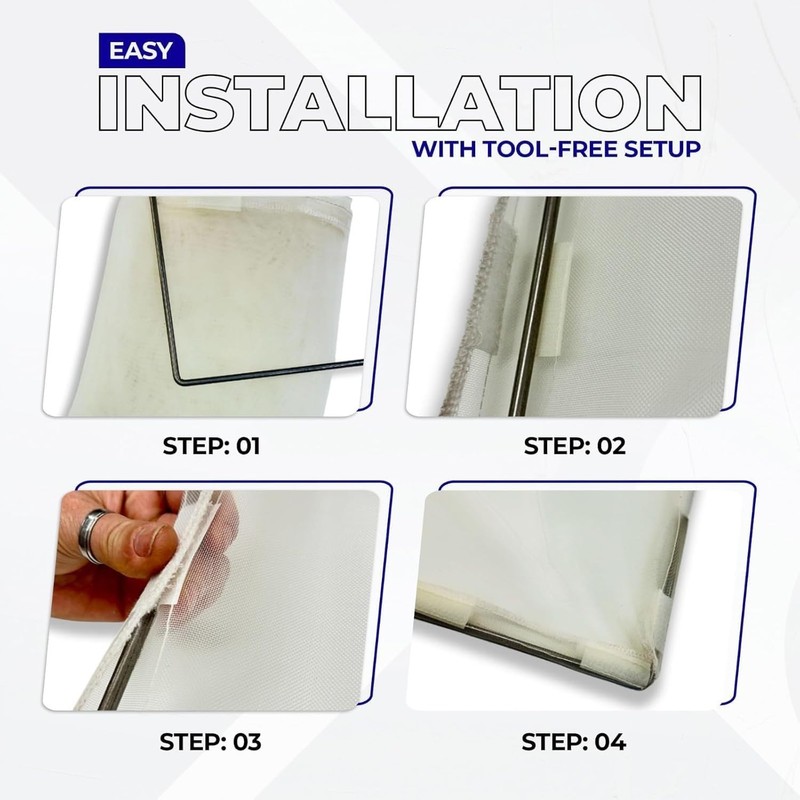 EASY
INSTALLATION
WITH TOOL-FREE SETUP

STEP: 01

STEP: 02

STEP: 03

STEP: 04