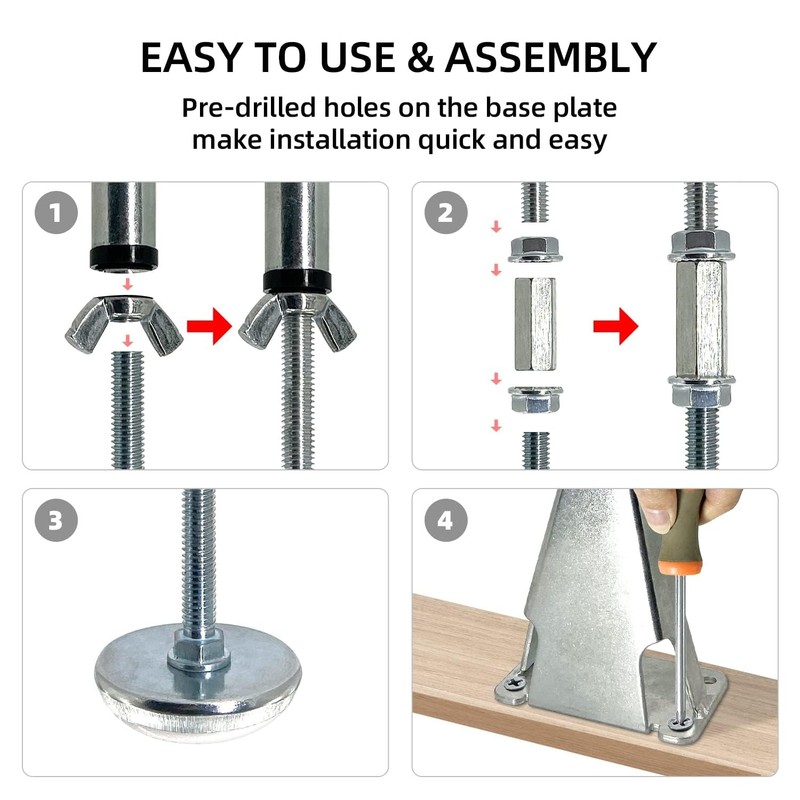 EASY TO USE & ASSEMBLY

Pre-drilled holes on the base plate make installation quick and easy

1

2

3

4