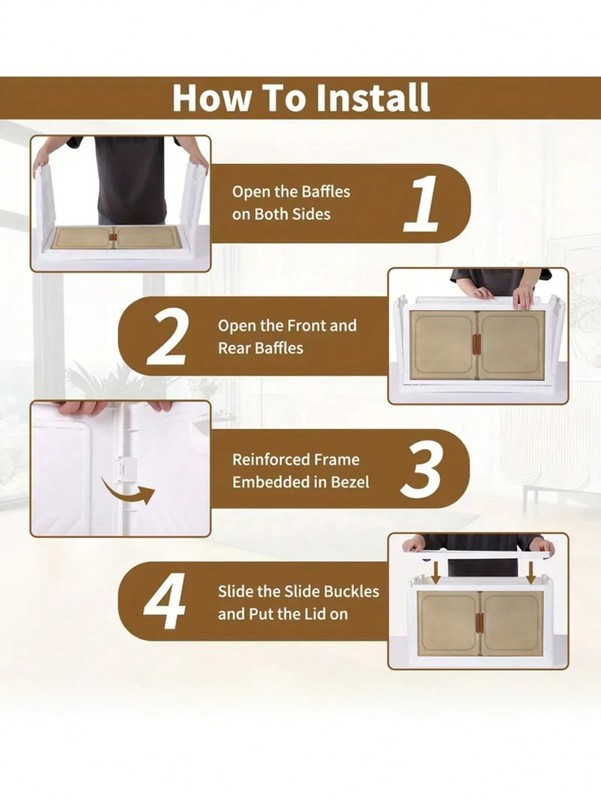 How To Install

Open the Baffles on Both Sides

1

2

Open the Front and Rear Baffles

Reinforced Frame Embedded in Bezel

3

4

Slide the Slide Buckles and Put the Lid on