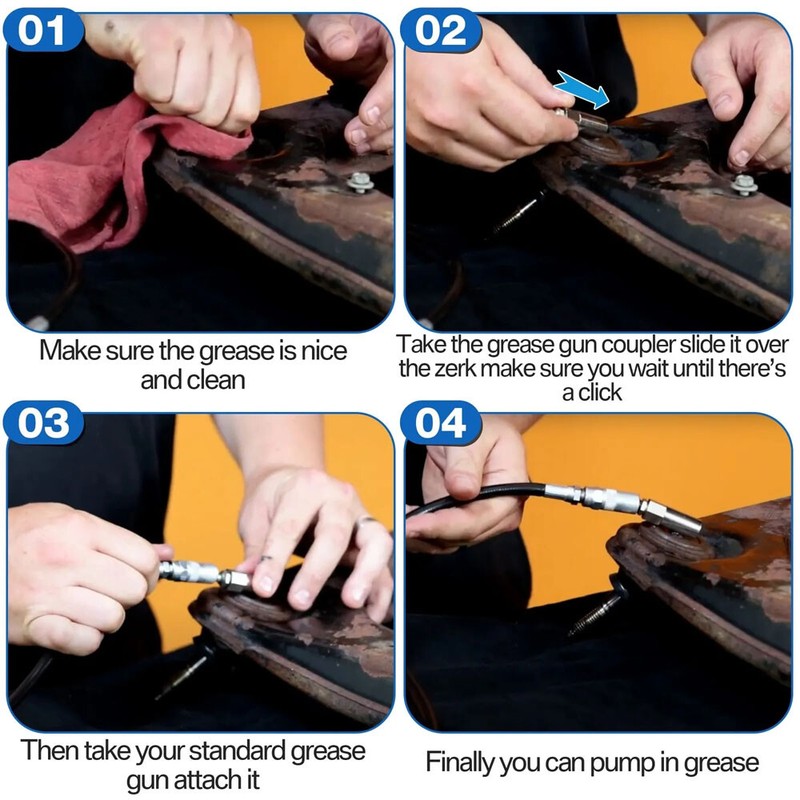 01

Make sure the grease is nice and clean

02

Take the grease gun coupler slide it over the zerk make sure you wait until there's a click

03

Then take your standard grease gun attach it

04

Finally you can pump in grease