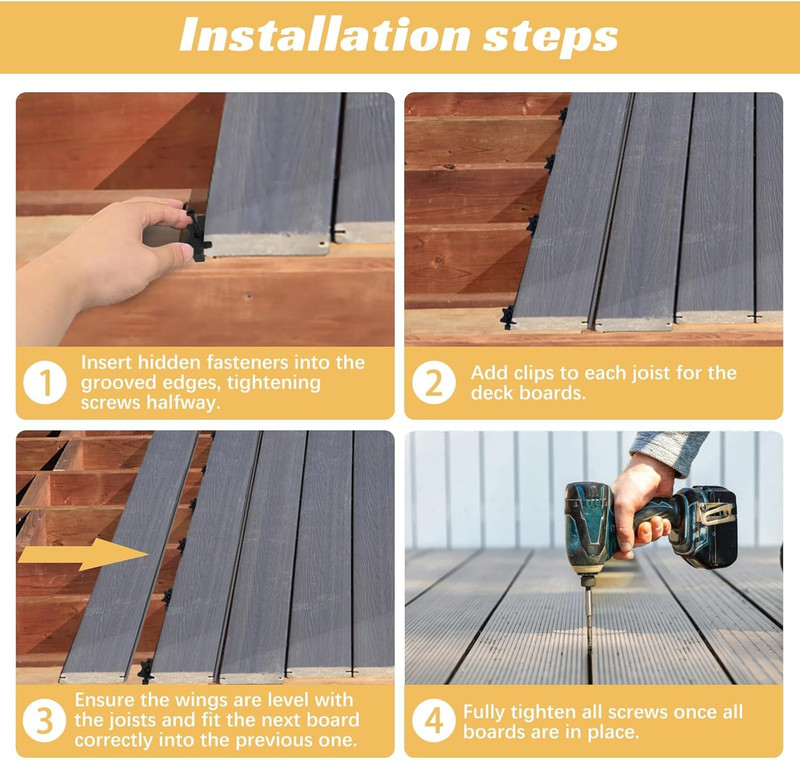 Installation steps

1 Insert hidden fasteners into the grooved edges, tightening screws halfway.

2 Add clips to each joist for the deck boards.

3 Ensure the wings are level with the joists and fit the next board correctly into the previous one.

4 Fully tighten all screws once all boards are in place.