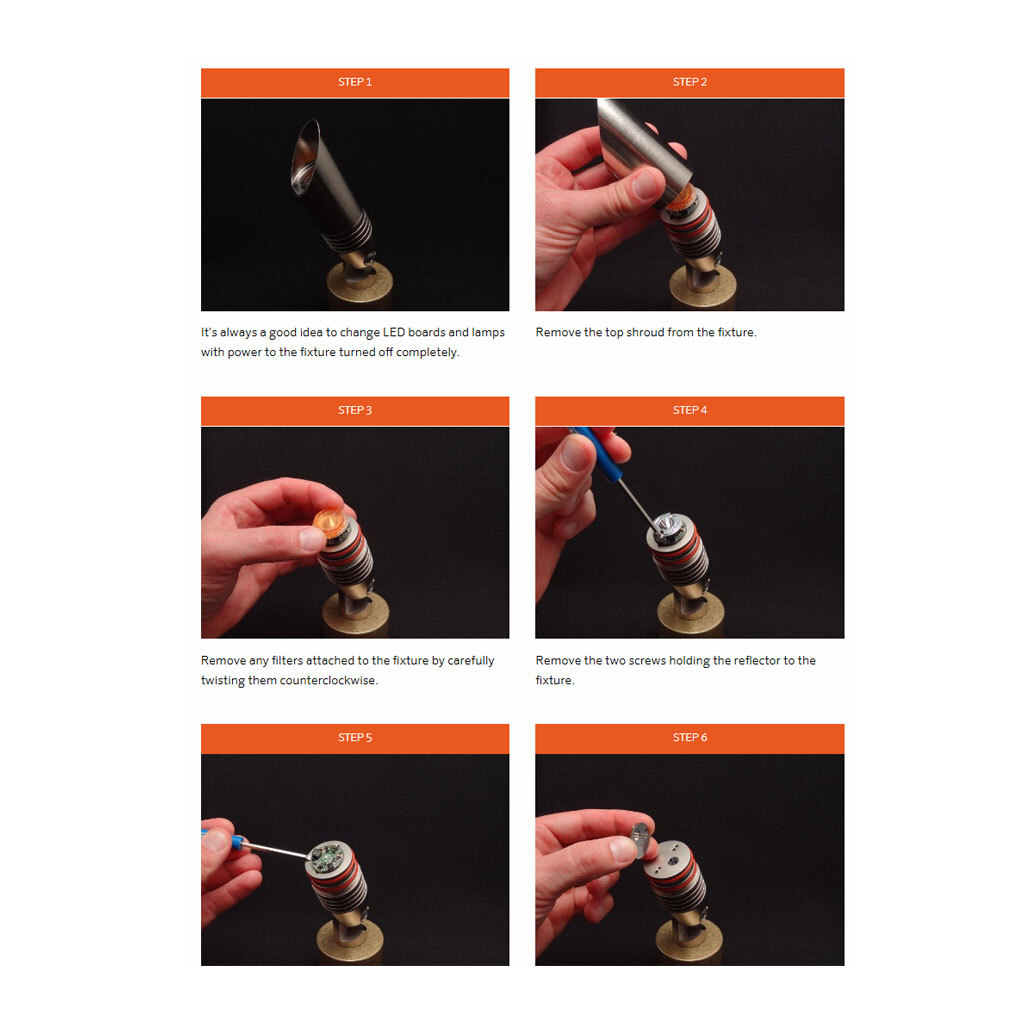 STEP 1

It's always a good idea to change LED boards and lamps with power to the fixture turned off completely.

STEP 2

Remove the top shroud from the fixture.

STEP 3

Remove any filters attached to the fixture by carefully twisting them counterclockwise.

STEP 4

Remove the two screws holding the reflector to the fixture.

STEP 5

STEP 6