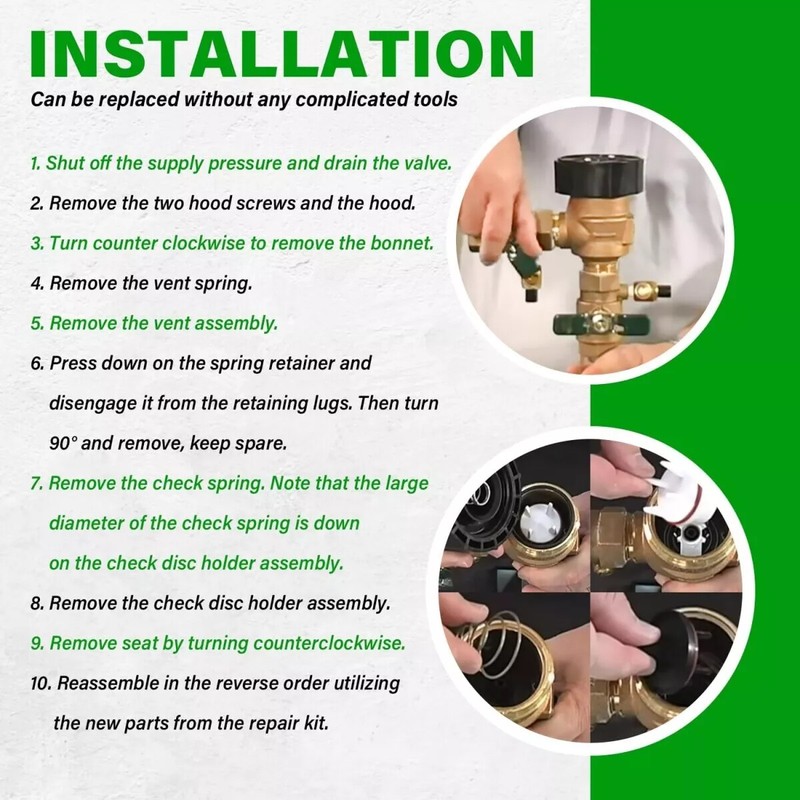 INSTALLATION

Can be replaced without any complicated tools

1. Shut off the supply pressure and drain the valve.

2. Remove the two hood screws and the hood.

3. Turn counter clockwise to remove the bonnet.

4. Remove the vent spring.

5. Remove the vent assembly.

6. Press down on the spring retainer and disengage it from the retaining lugs. Then turn 90° and remove, keep spare.

7. Remove the check spring. Note that the large diameter of the check spring is down on the check disc holder assembly.

8. Remove the check disc holder assembly.

9. Remove seat by turning counterclockwise.

10. Reassemble in the reverse order utilizing the new parts from the repair kit.