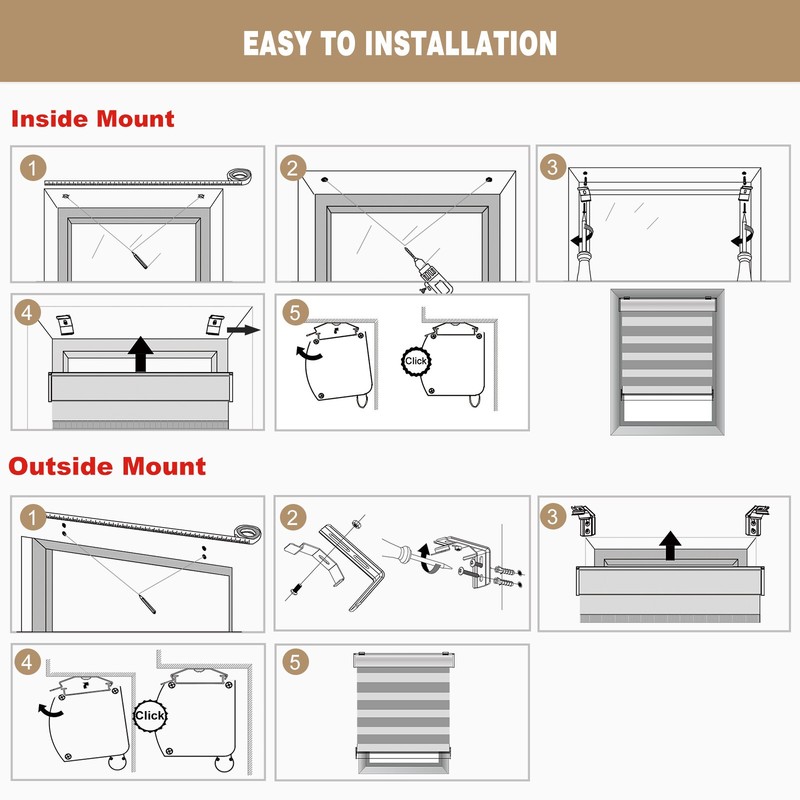 EASY TO INSTALLATION

Inside Mount

1

2

3

4

5

Click

Outside Mount

1

2

3

4

Click

5