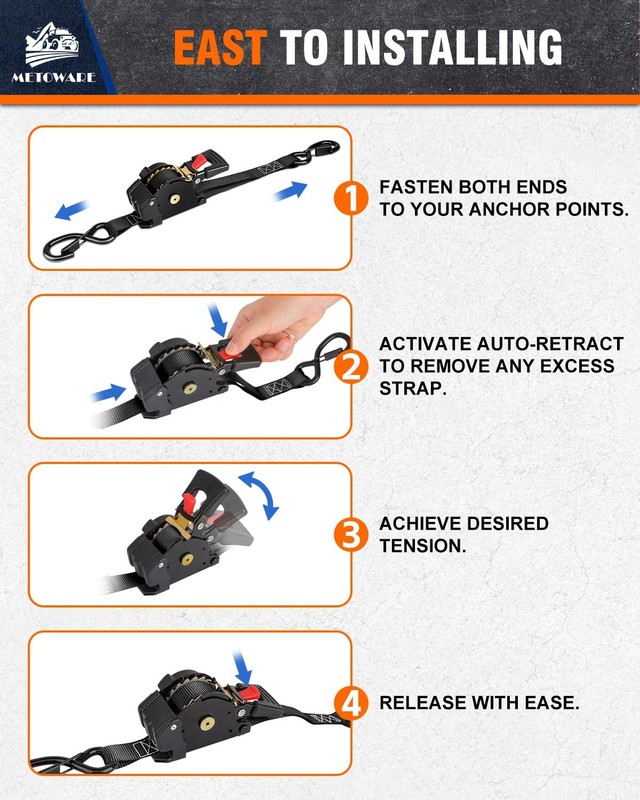 METOWARE

EAST TO INSTALLING

1 FASTEN BOTH ENDS TO YOUR ANCHOR POINTS.

2 ACTIVATE AUTO-RETRACT TO REMOVE ANY EXCESS STRAP.

3 ACHIEVE DESIRED TENSION.

4 RELEASE WITH EASE.