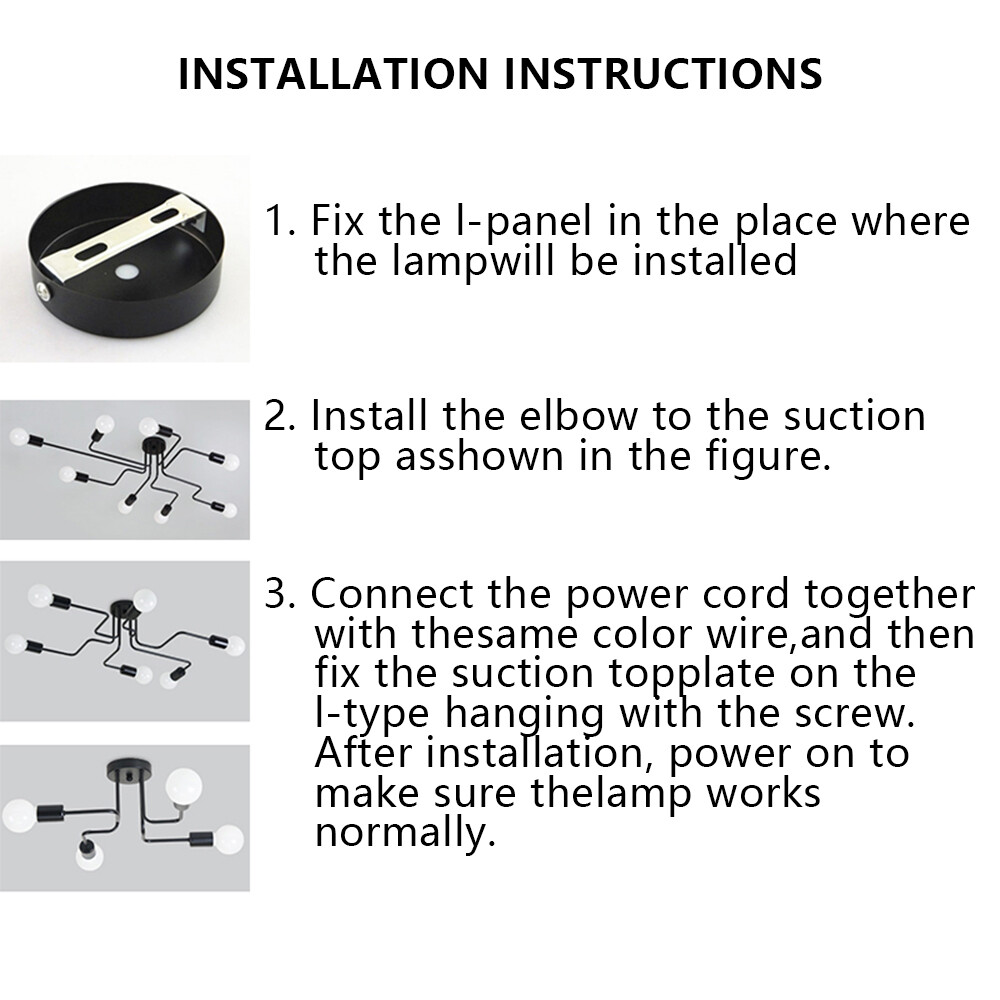 INSTALLATION INSTRUCTIONS

1. Fix the l-panel in the place where the lampwill be installed

2. Install the elbow to the suction top asshown in the figure.

3. Connect the power cord together with thesame color wire,and then fix the suction topplate on the l-type hanging with the screw. After installation, power on to make sure thelamp works normally.