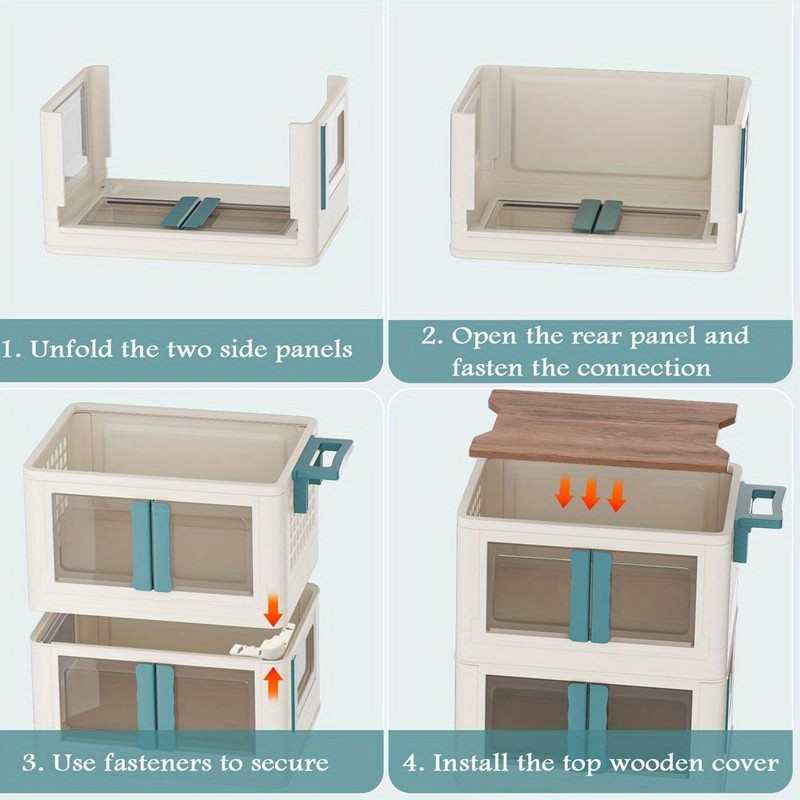 1. Unfold the two side panels

2. Open the rear panel and fasten the connection

3. Use fasteners to secure

4. Install the top wooden cover