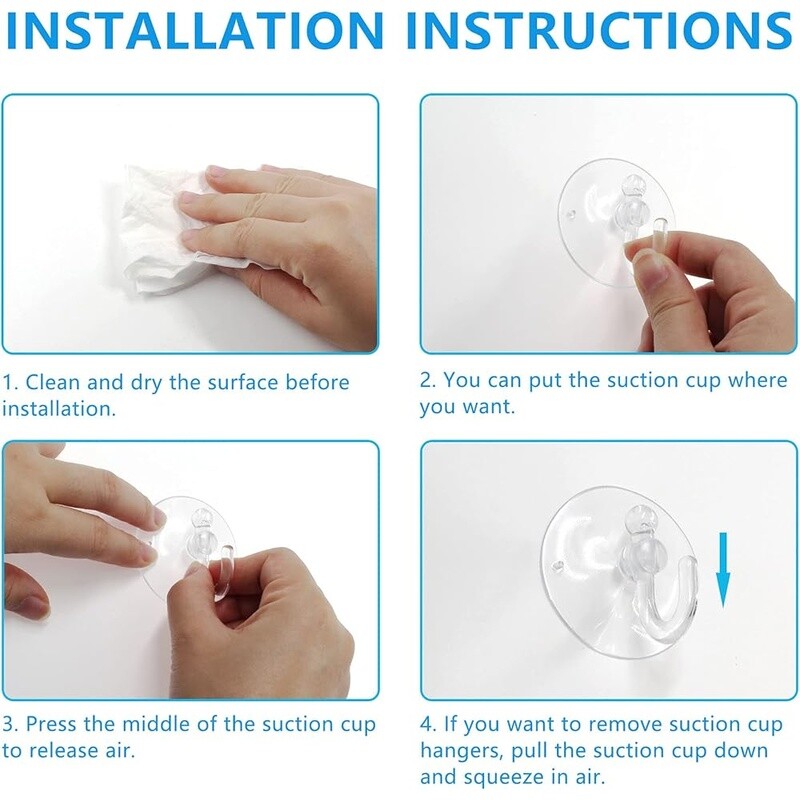 INSTALLATION INSTRUCTIONS

1. Clean and dry the surface before installation.

2. You can put the suction cup where you want.

3. Press the middle of the suction cup to release air.

4. If you want to remove suction cup hangers, pull the suction cup down and squeeze in air.