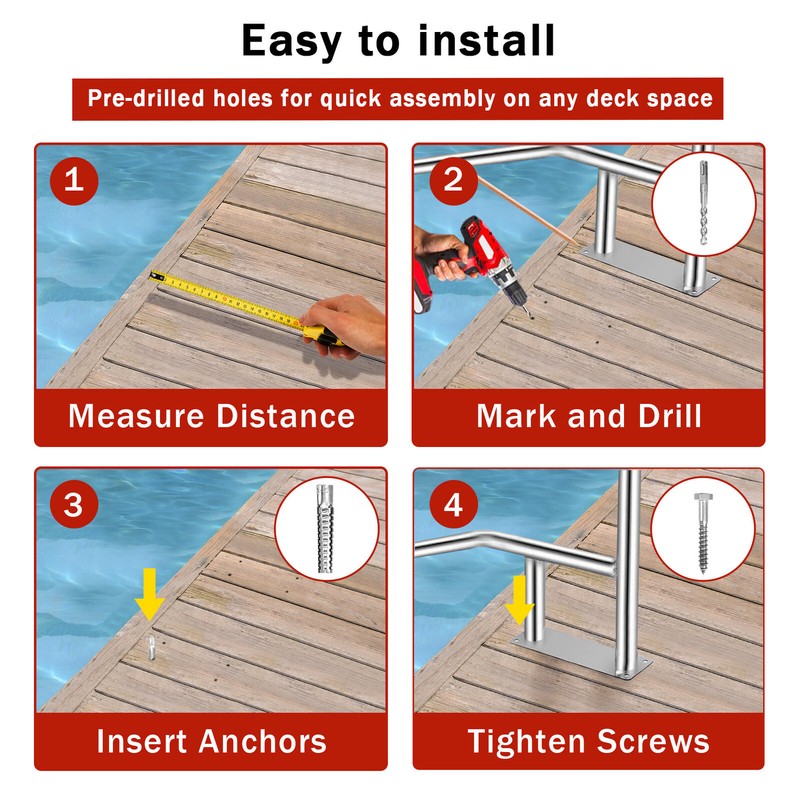 Easy to install

Pre-drilled holes for quick assembly on any deck space

1

Measure Distance

2

Mark and Drill

3

Insert Anchors

4

Tighten Screws