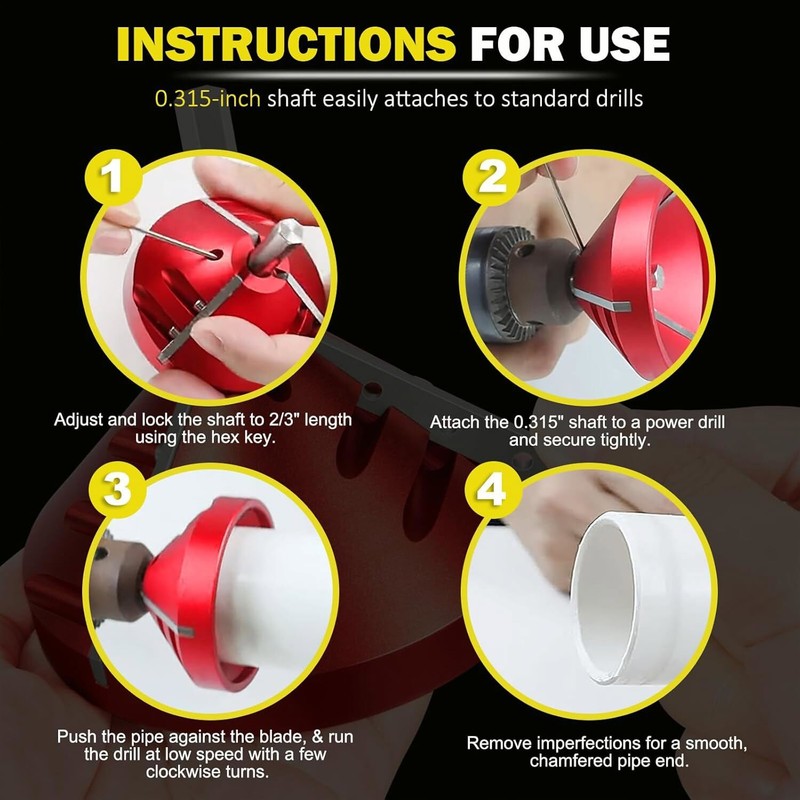 INSTRUCTIONS FOR USE

0.315-inch shaft easily attaches to standard drills

1

Adjust and lock the shaft to 2/3" length using the hex key.

2

Attach the 0.315" shaft to a power drill and secure tightly.

3

Push the pipe against the blade, & run the drill at low speed with a few clockwise turns.

4

Remove imperfections for a smooth, chamfered pipe end.