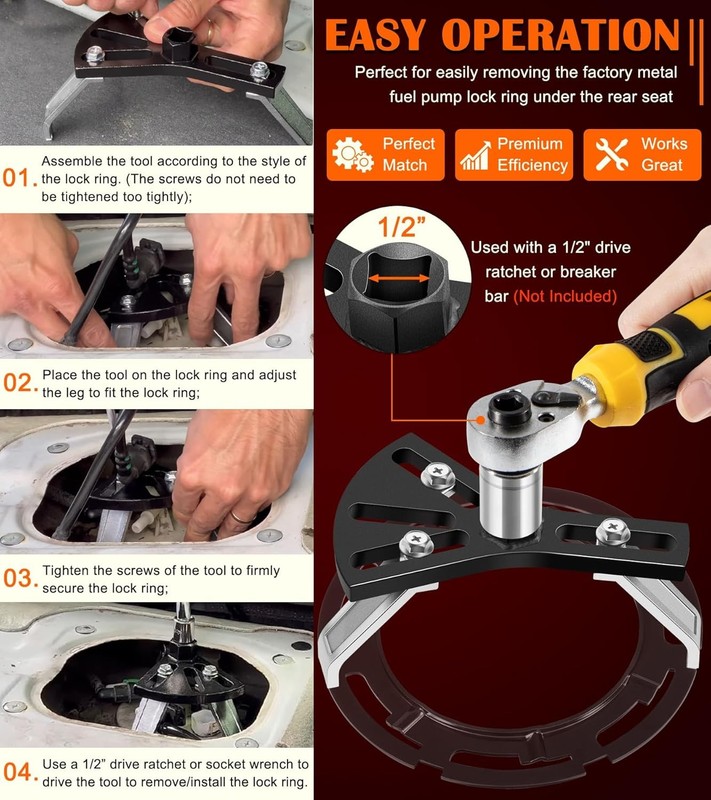 01. Assemble the tool according to the style of the lock ring. (The screws do not need to be tightened too tightly);

02. Place the tool on the lock ring and adjust the leg to fit the lock ring;

03. Tighten the screws of the tool to firmly secure the lock ring;

04. Use a 1/2" drive ratchet or socket wrench to drive the tool to remove/install the lock ring.

EASY OPERATION

Perfect for easily removing the factory metal fuel pump lock ring under the rear seat

Perfect Match

Premium Efficiency

Works Great

1/2"

Used with a 1/2" drive ratchet or breaker bar (Not Included)