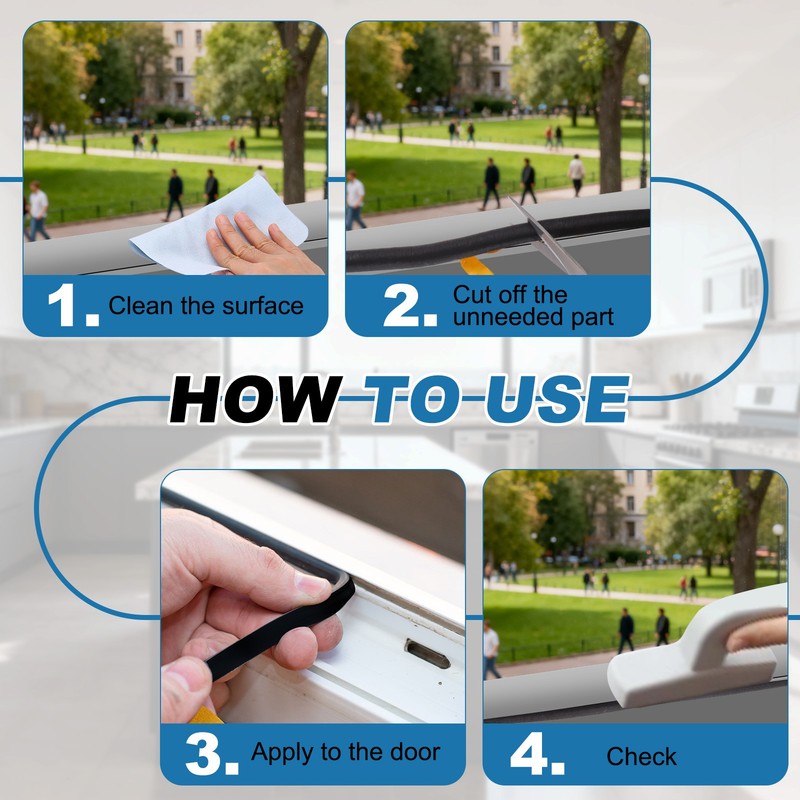 1. Clean the surface

2. Cut off the unneeded part

HOW TO USE

3. Apply to the door

4. Check