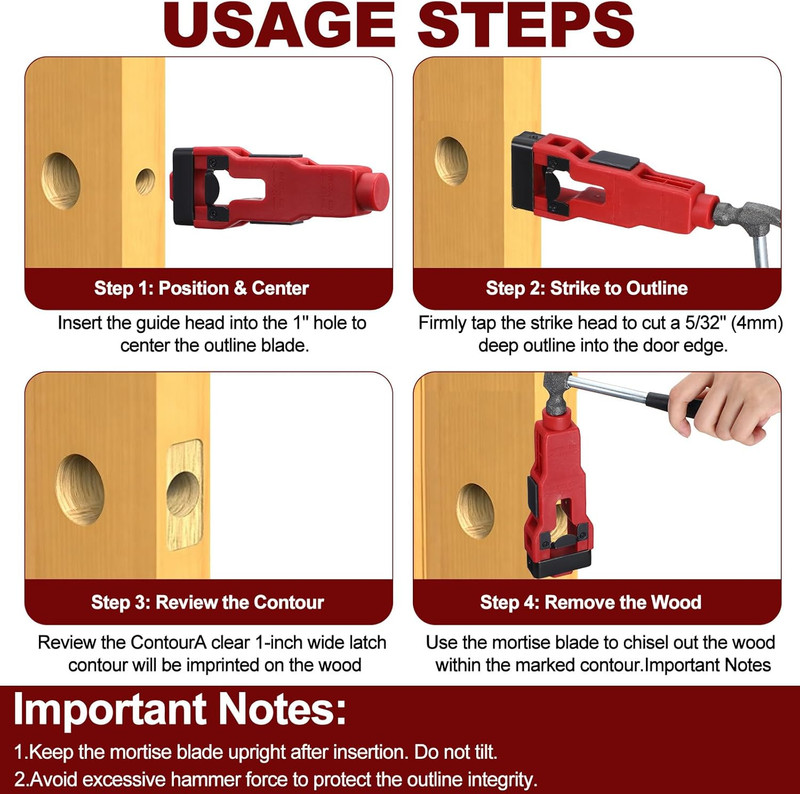 USAGE STEPS

Step 1: Position & Center

Insert the guide head into the 1" hole to center the outline blade.

Step 2: Strike to Outline

Firmly tap the strike head to cut a 5/32" (4mm) deep outline into the door edge.

Step 3: Review the Contour

Review the ContourA clear 1-inch wide latch contour will be imprinted on the wood

Step 4: Remove the Wood

Use the mortise blade to chisel out the wood within the marked contour.Important Notes

Important Notes:

1.Keep the mortise blade upright after insertion. Do not tilt.

2.Avoid excessive hammer force to protect the outline integrity.