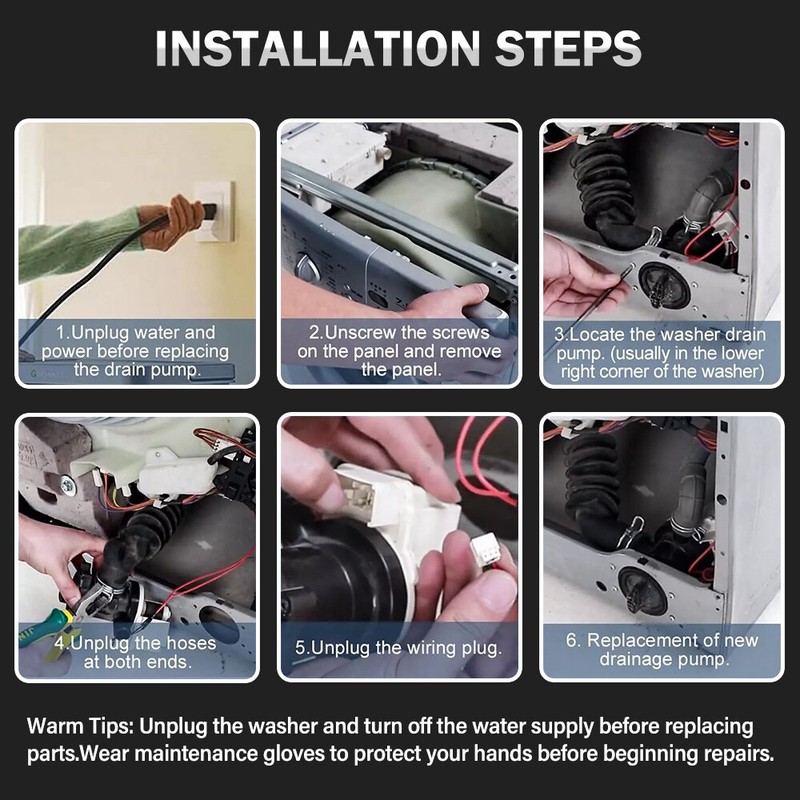 INSTALLATION STEPS

1.Unplug water and power before replacing the drain pump.

2.Unscrew the screws on the panel and remove the panel.

3.Locate the washer drain pump. (usually in the lower right corner of the washer)

4.Unplug the hoses at both ends.

5.Unplug the wiring plug.

6. Replacement of new drainage pump.

Warm Tips: Unplug the washer and turn off the water supply before replacing parts.Wear maintenance gloves to protect your hands before beginning repairs.