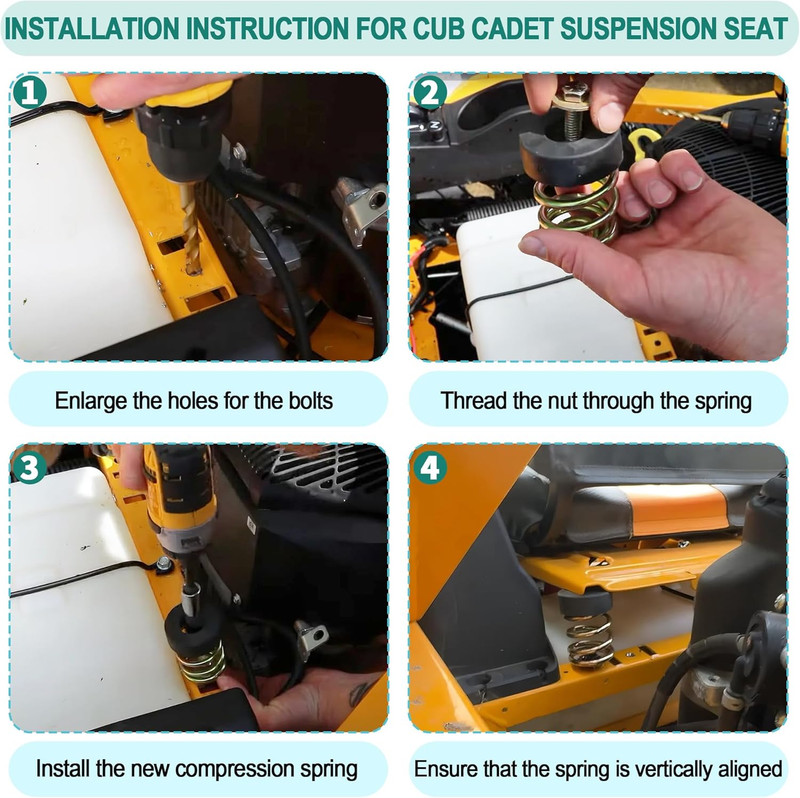 INSTALLATION INSTRUCTION FOR CUB CADET SUSPENSION SEAT

1

Enlarge the holes for the bolts

2

Thread the nut through the spring

3

Install the new compression spring

4

Ensure that the spring is vertically aligned