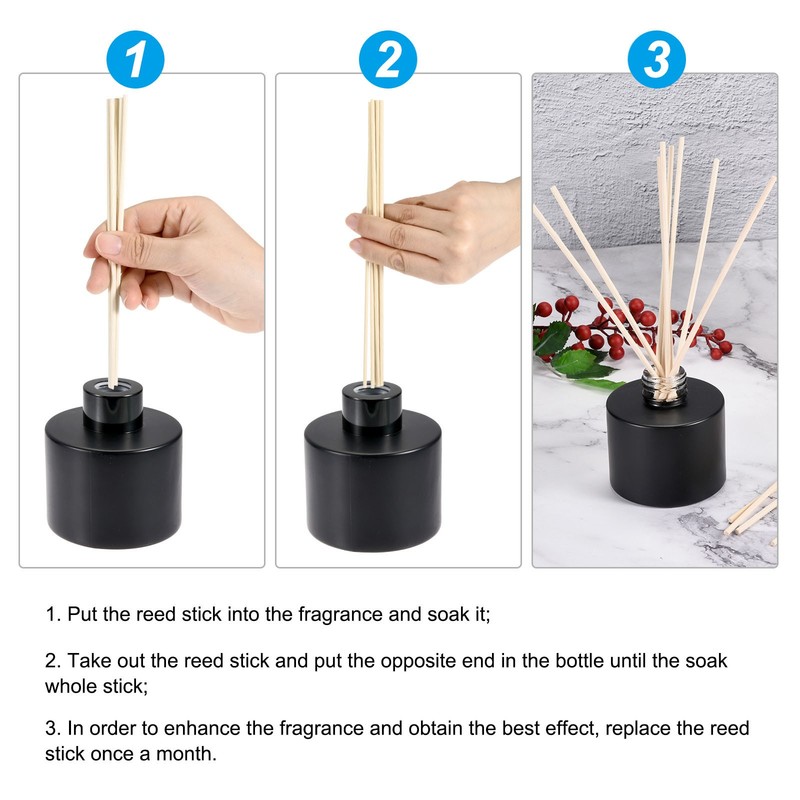 1

2

3

1. Put the reed stick into the fragrance and soak it;

2. Take out the reed stick and put the opposite end in the bottle until the soak whole stick;

3. In order to enhance the fragrance and obtain the best effect, replace the reed stick once a month.