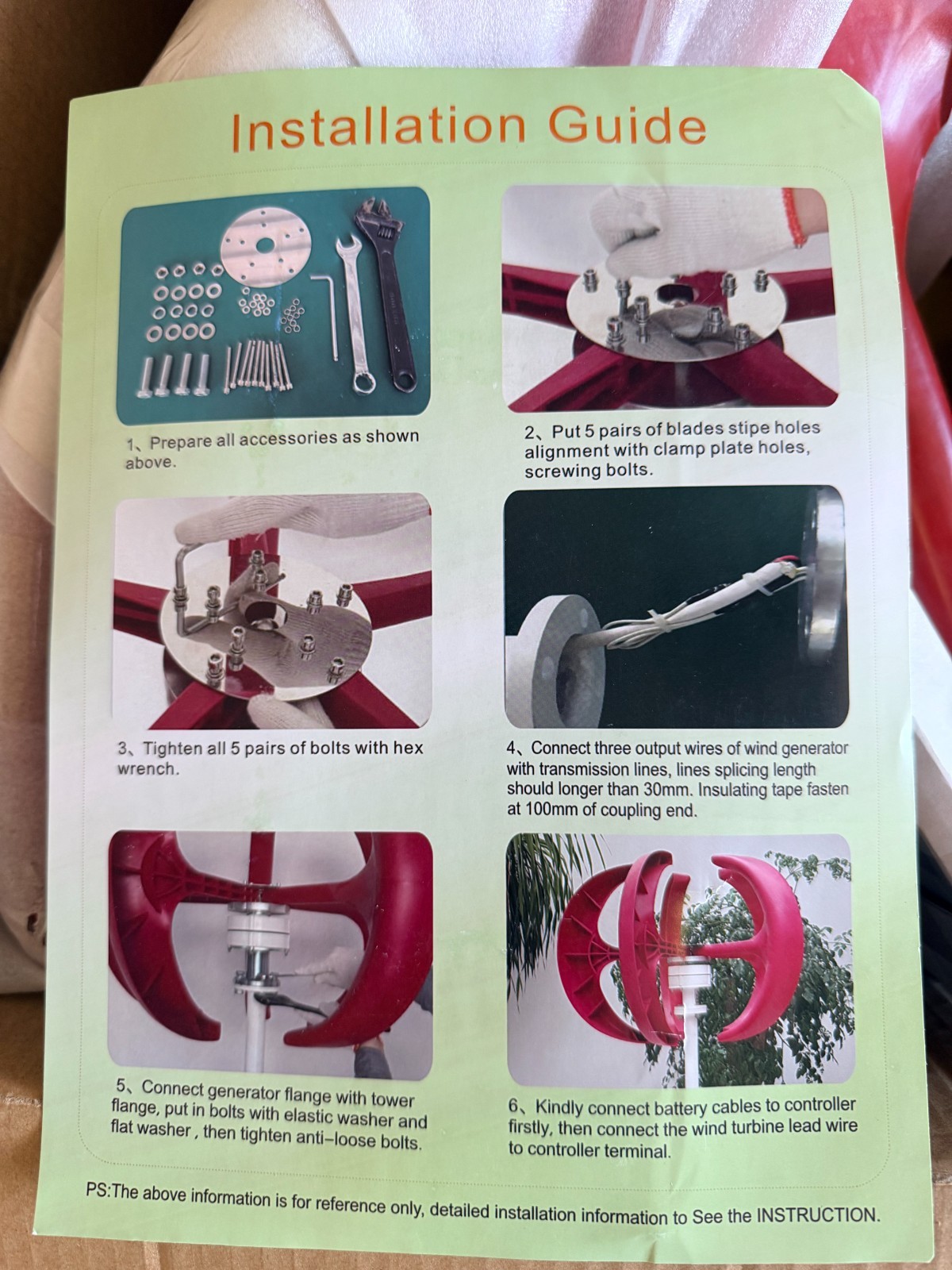 Installation Guide

1、Prepare all accessories as shown above.

2、Put 5 pairs of blades stipe holes alignment with clamp plate holes, screwing bolts.

3、Tighten all 5 pairs of bolts with hex wrench.

4、Connect three output wires of wind generator with transmission lines, lines splicing length should longer than 30mm. Insulating tape fasten at 100mm of coupling end.

5、Connect generator flange with tower flange, put in bolts with elastic washer and flat washer , then tighten anti-loose bolts.

6、Kindly connect battery cables to controller firstly, then connect the wind turbine lead wire to controller terminal.

PS:The above information is for reference only, detailed installation information to See the INSTRUCTION.