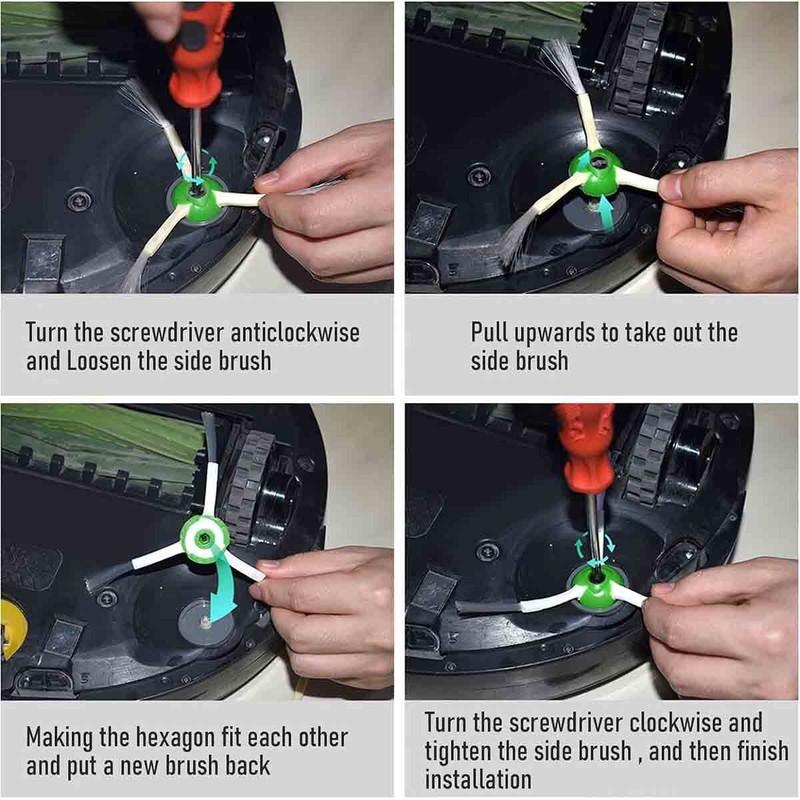 Turn the screwdriver anticlockwise and Loosen the side brush

Pull upwards to take out the side brush

Making the hexagon fit each other and put a new brush back

Turn the screwdriver clockwise and tighten the side brush , and then finish installation