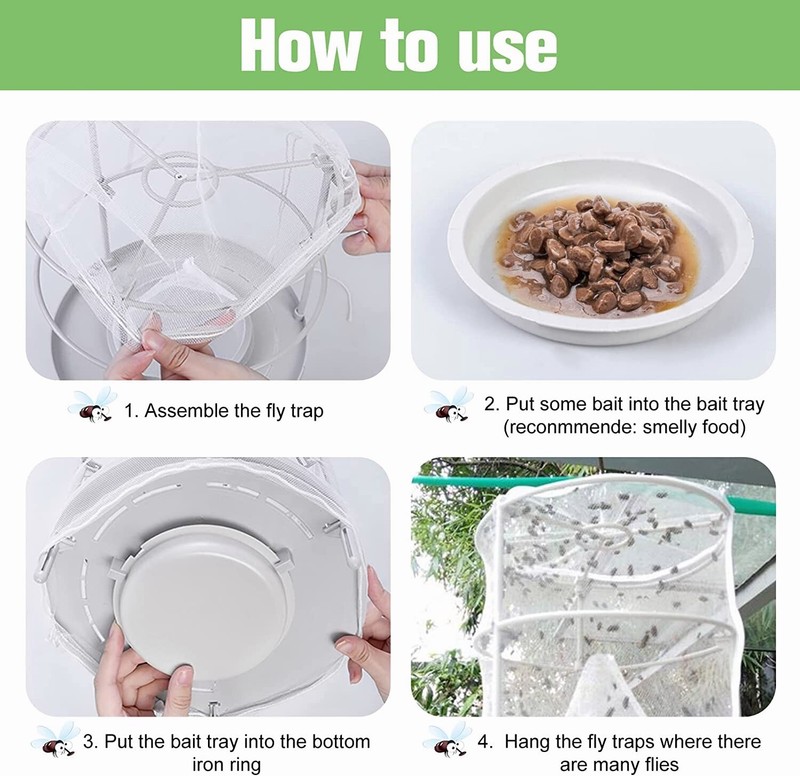 How to use

1. Assemble the fly trap

2. Put some bait into the bait tray (reconmmende: smelly food)

3. Put the bait tray into the bottom iron ring

4. Hang the fly traps where there are many flies