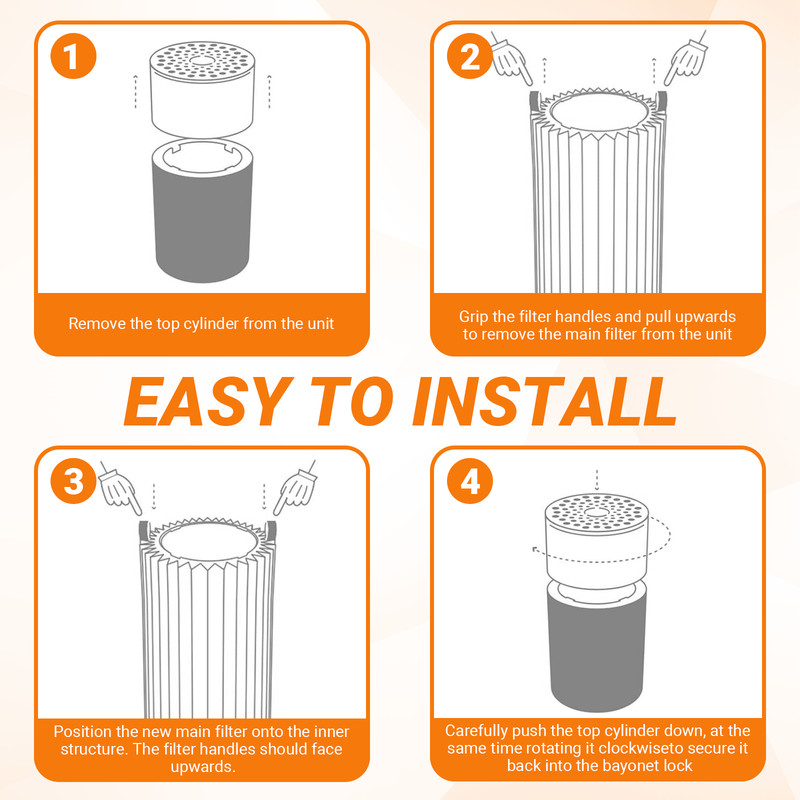 1

Remove the top cylinder from the unit

2

Grip the filter handles and pull upwards to remove the main filter from the unit

EASY TO INSTALL

3

Position the new main filter onto the inner structure. The filter handles should face upwards.

4

Carefully push the top cylinder down, at the same time rotating it clockwiseto secure it back into the bayonet lock