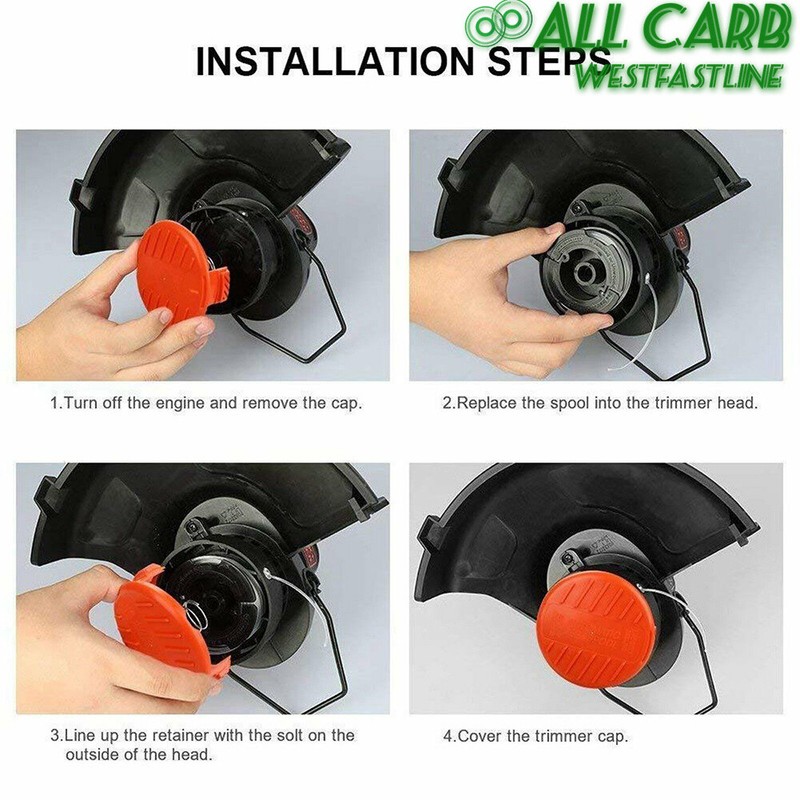 ALL CARB
WESTFASTLINE

INSTALLATION STEPS

1.Turn off the engine and remove the cap.

2.Replace the spool into the trimmer head.

3.Line up the retainer with the solt on the outside of the head.

4.Cover the trimmer cap.