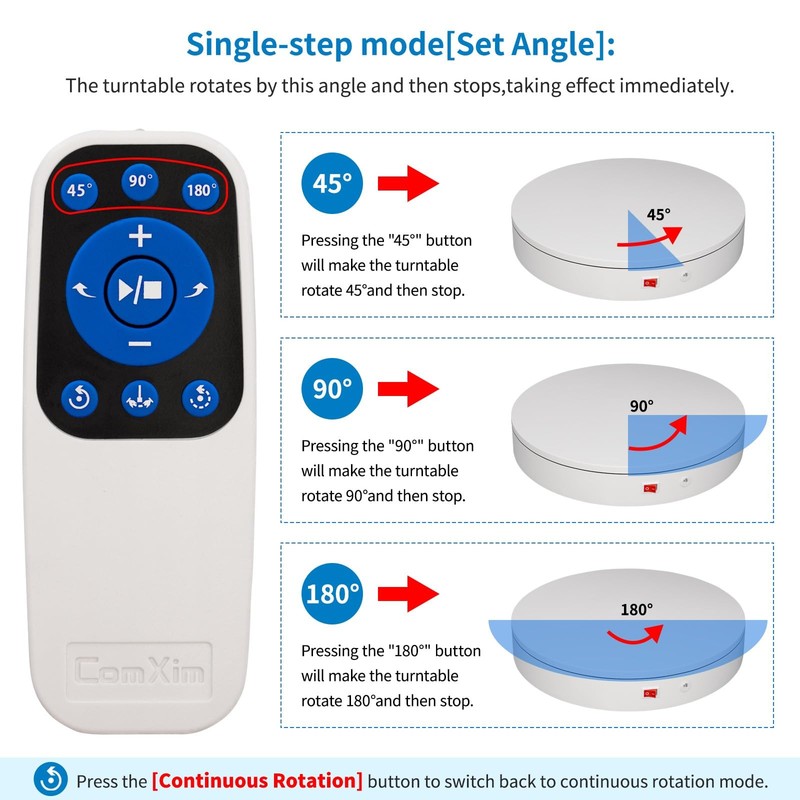 Single-step mode[Set Angle]:

The turntable rotates by this angle and then stops,taking effect immediately.

45° 90° 180°

+

−

ComXim

45°

Pressing the "45°" button will make the turntable rotate 45°and then stop.

45°

90°

Pressing the "90°" button will make the turntable rotate 90°and then stop.

90°

180°

Pressing the "180°" button will make the turntable rotate 180°and then stop.

180°

Press the [Continuous Rotation] button to switch back to continuous rotation mode.