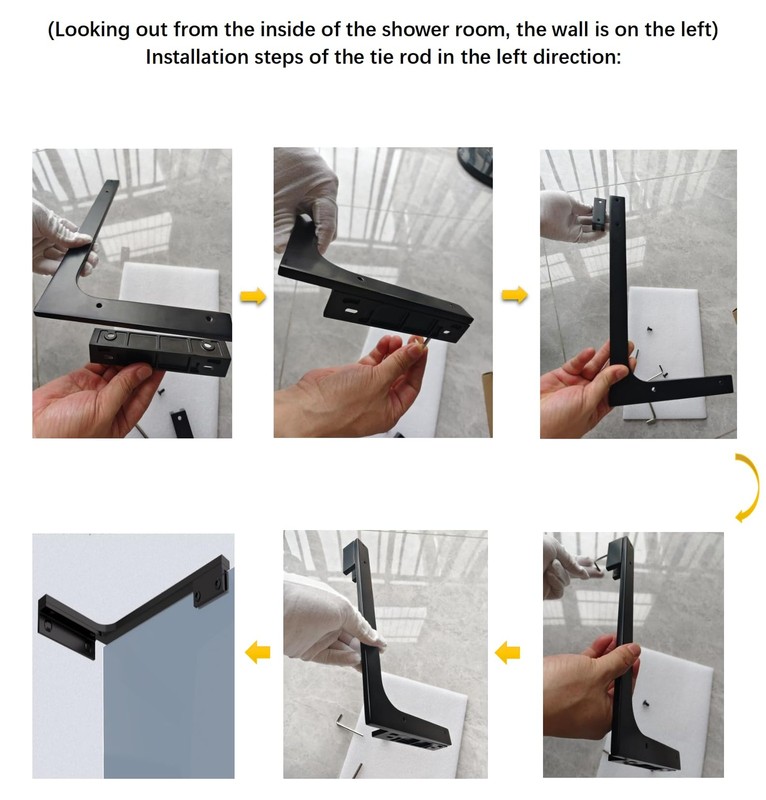 (Looking out from the inside of the shower room, the wall is on the left)
Installation steps of the tie rod in the left direction: