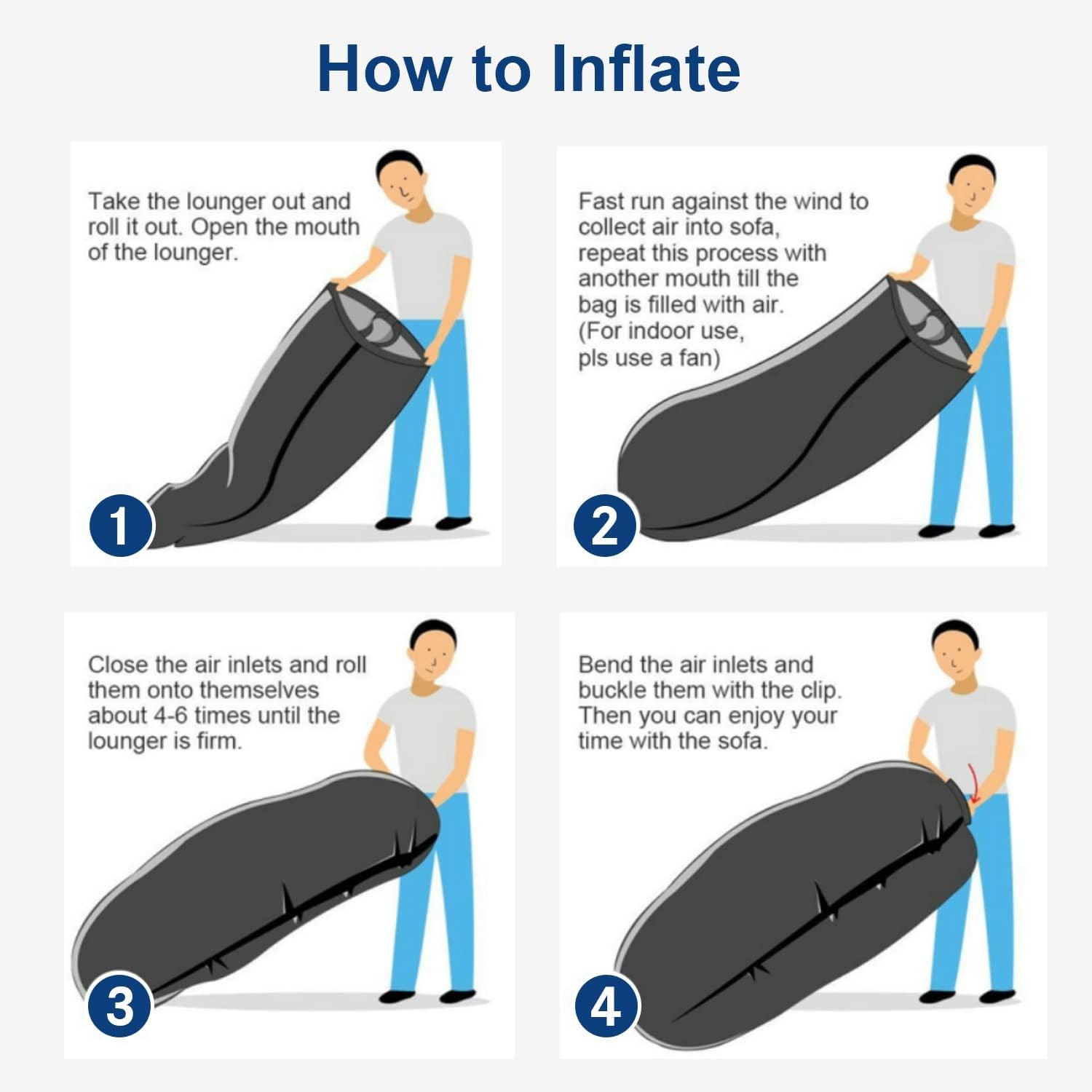 How to Inflate

Take the lounger out and roll it out. Open the mouth of the lounger.

1

Fast run against the wind to collect air into sofa, repeat this process with another mouth till the bag is filled with air. (For indoor use, pls use a fan)

2

Close the air inlets and roll them onto themselves about 4-6 times until the lounger is firm.

3

Bend the air inlets and buckle them with the clip. Then you can enjoy your time with the sofa.

4