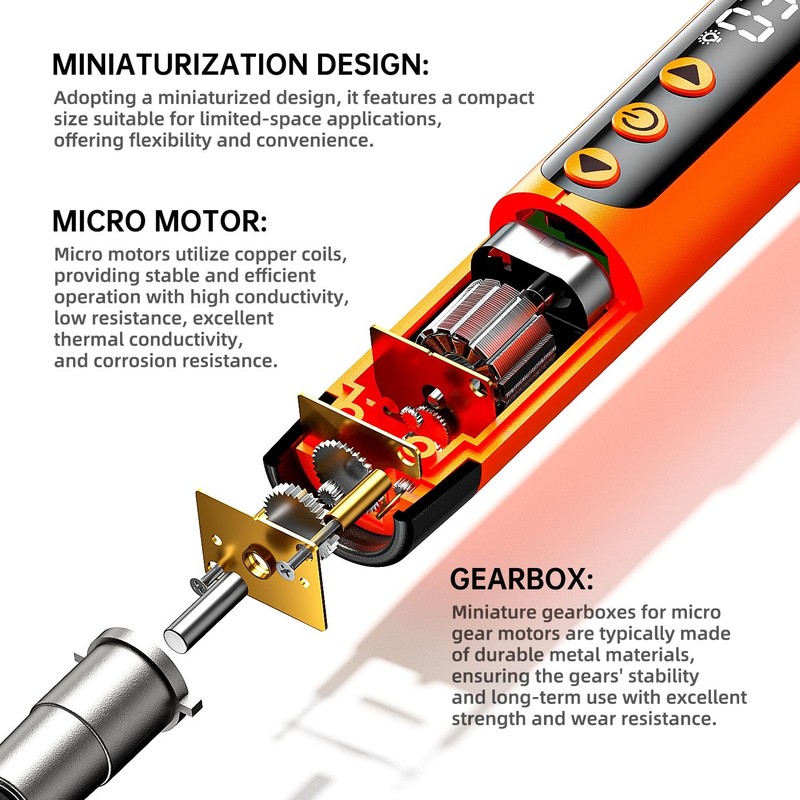 MINIATURIZATION DESIGN:
Adopting a miniaturized design, it features a compact size suitable for limited-space applications, offering flexibility and convenience.

MICRO MOTOR:
Micro motors utilize copper coils, providing stable and efficient operation with high conductivity, low resistance, excellent thermal conductivity, and corrosion resistance.

GEARBOX:
Miniature gearboxes for micro gear motors are typically made of durable metal materials, ensuring the gears' stability and long-term use with excellent strength and wear resistance.