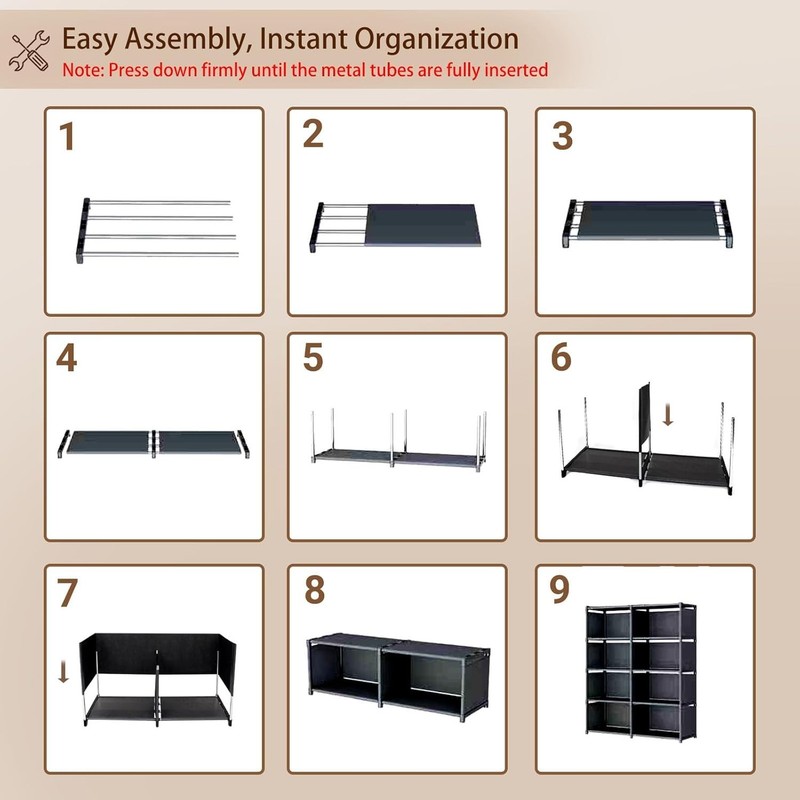 Easy Assembly, Instant Organization
Note: Press down firmly until the metal tubes are fully inserted

1

2

3

4

5

6

7

8

9