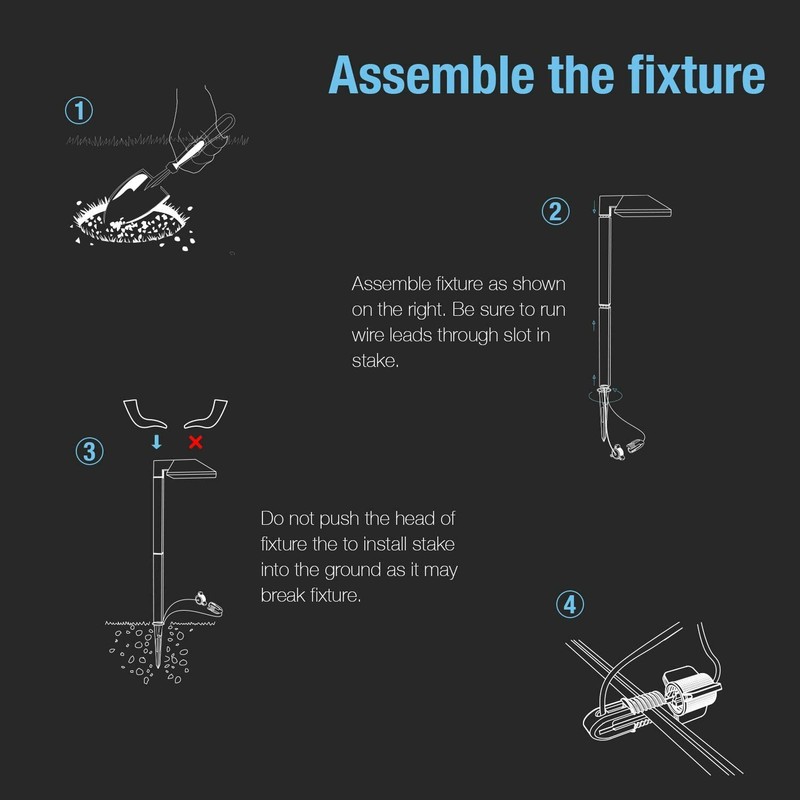 Assemble the fixture

1

2

Assemble fixture as shown on the right. Be sure to run wire leads through slot in stake.

3

Do not push the head of fixture the to install stake into the ground as it may break fixture.

4