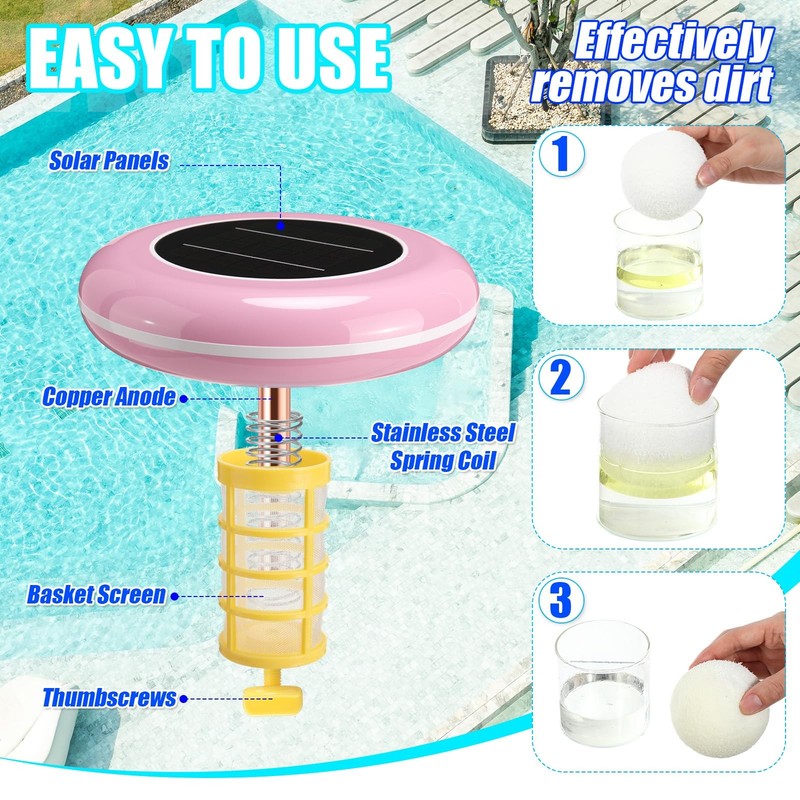 EASY TO USE

Effectively removes dirt

Solar Panels

Copper Anode

Stainless Steel Spring Coil

Basket Screen

Thumbscrews

1

2

3