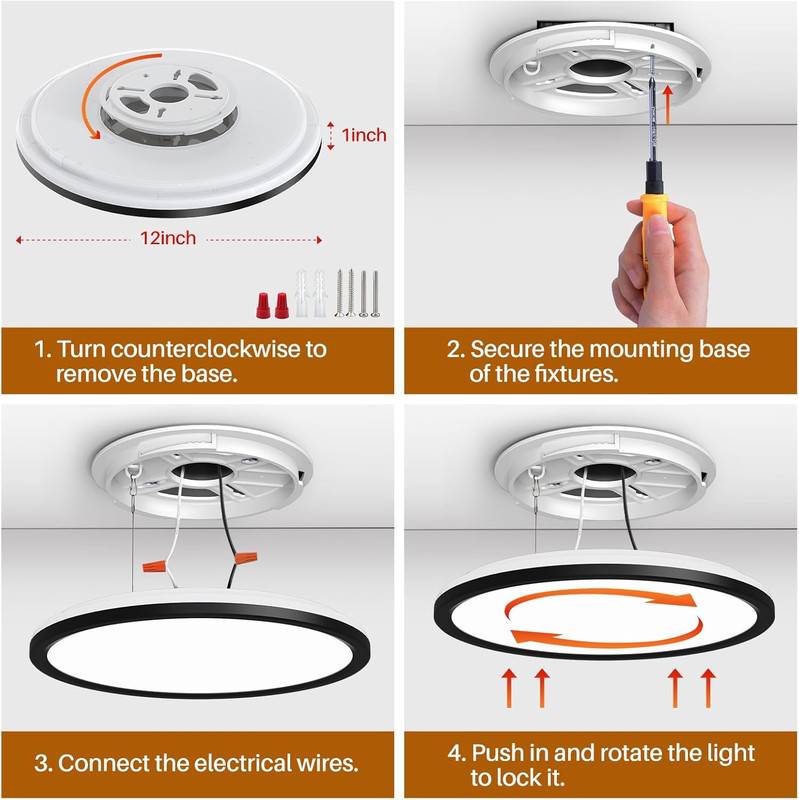 1inch

12inch

1. Turn counterclockwise to remove the base.

2. Secure the mounting base of the fixtures.

3. Connect the electrical wires.

4. Push in and rotate the light to lock it.