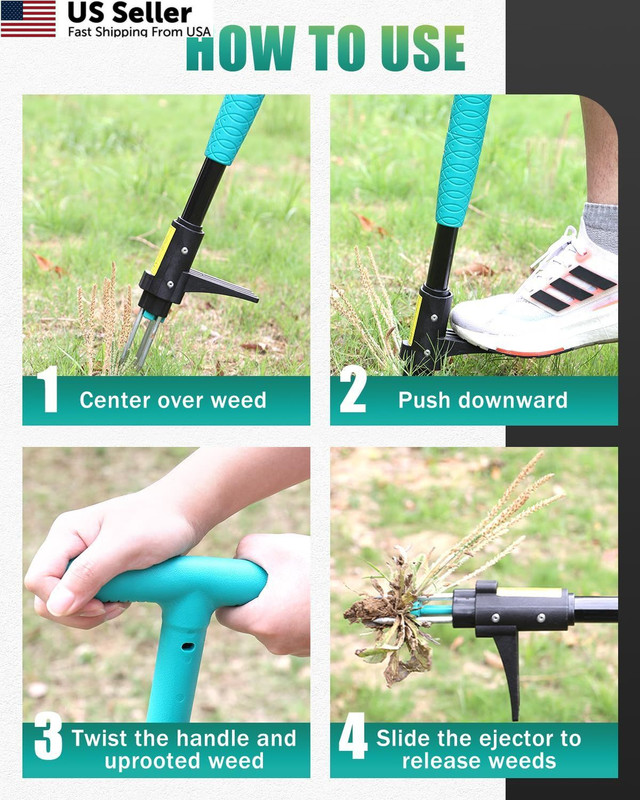 US Seller
Fast Shipping From USA

HOW TO USE

1 Center over weed

2 Push downward

3 Twist the handle and uprooted weed

4 Slide the ejector to release weeds