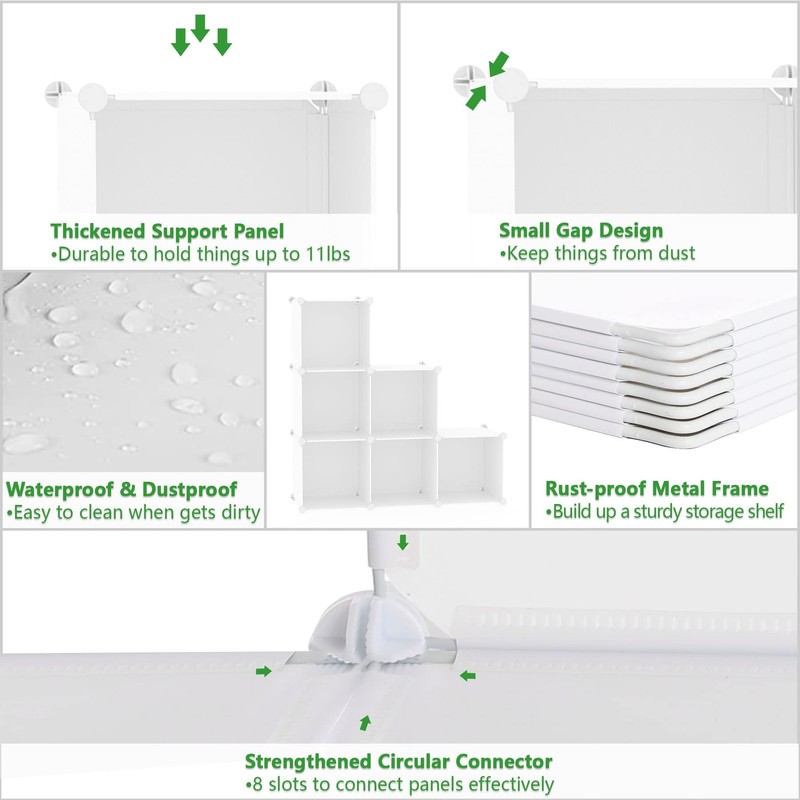 Thickened Support Panel
•Durable to hold things up to 11lbs

Small Gap Design
•Keep things from dust

Waterproof & Dustproof
•Easy to clean when gets dirty

Rust-proof Metal Frame
•Build up a sturdy storage shelf

Strengthened Circular Connector
•8 slots to connect panels effectively