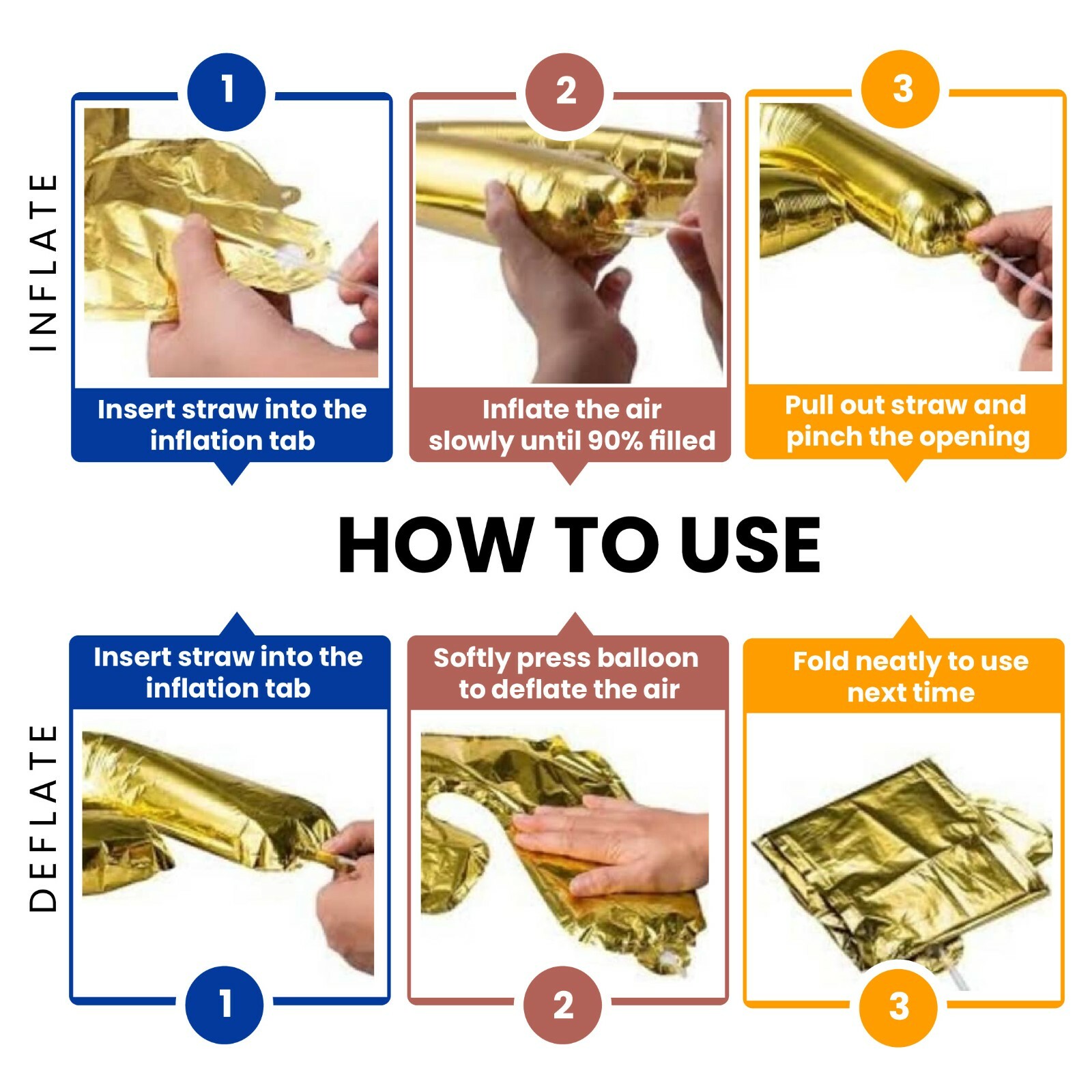 INFLATE

1
Insert straw into the inflation tab

2
Inflate the air slowly until 90% filled

3
Pull out straw and pinch the opening

HOW TO USE

DEFLATE

Insert straw into the inflation tab
1

Softly press balloon to deflate the air
2

Fold neatly to use next time
3