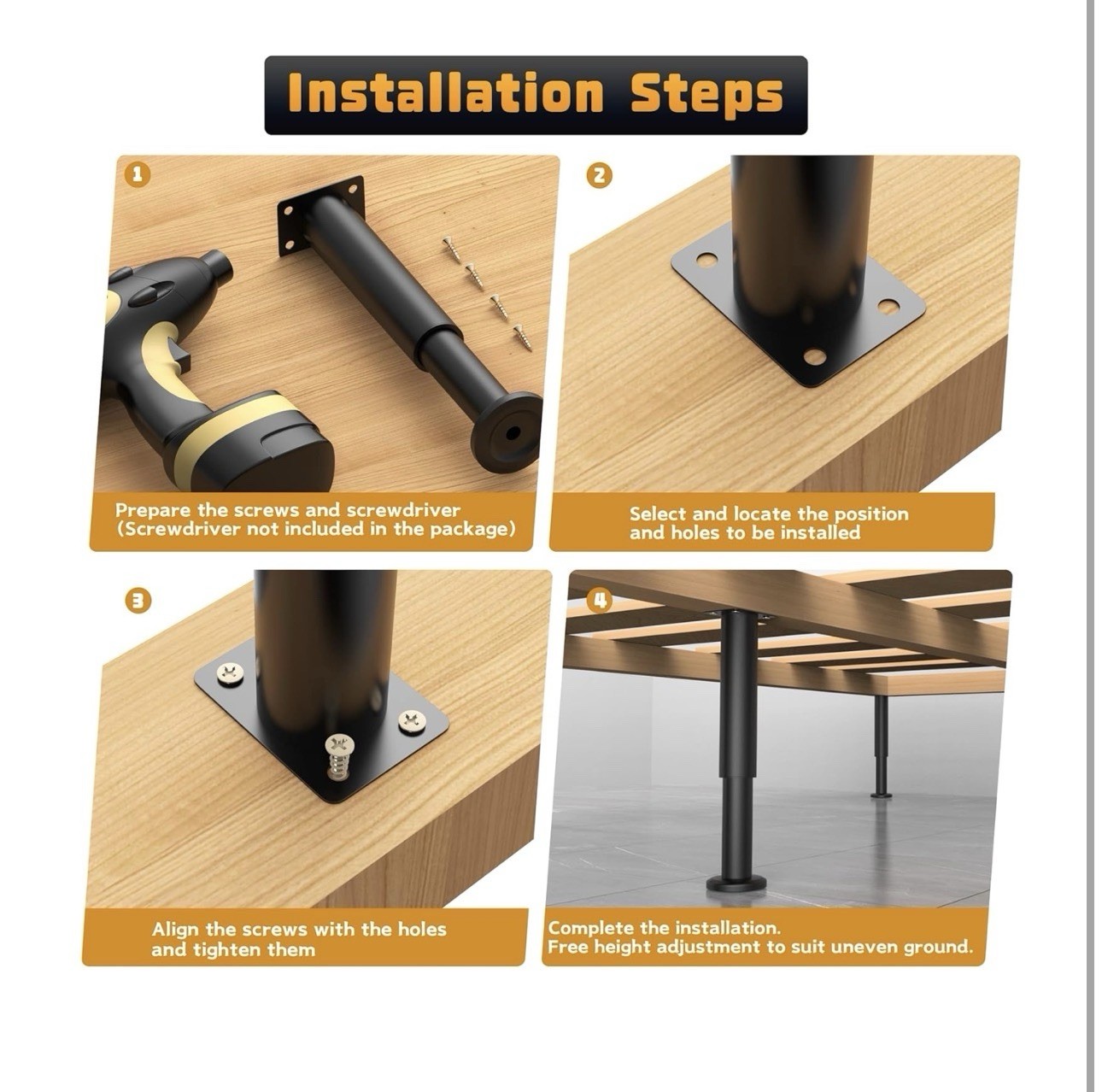 Installation Steps

1

Prepare the screws and screwdriver (Screwdriver not included in the package)

2

Select and locate the position and holes to be installed

3

Align the screws with the holes and tighten them

4

Complete the installation. Free height adjustment to suit uneven ground.