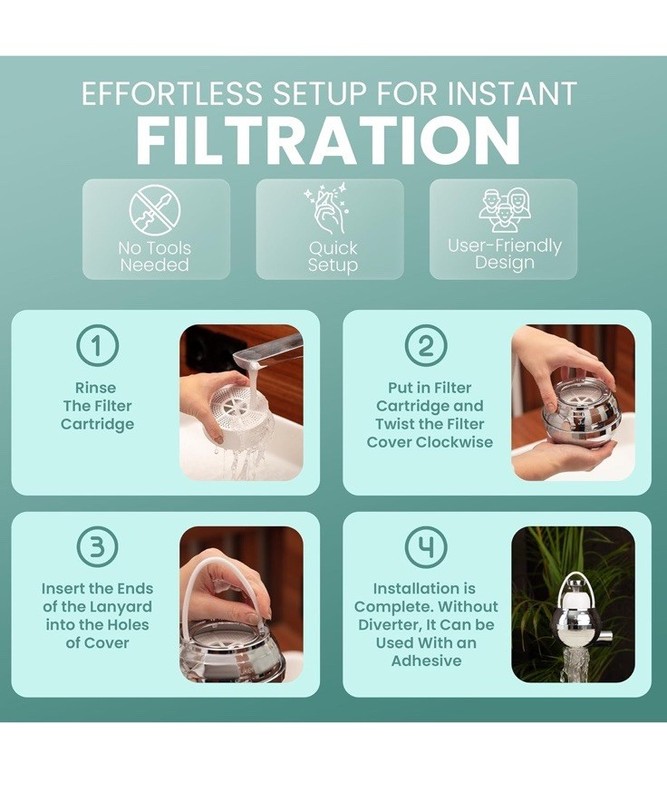 EFFORTLESS SETUP FOR INSTANT
FILTRATION

No Tools Needed

Quick Setup

User-Friendly Design

1
Rinse The Filter Cartridge

2
Put in Filter Cartridge and Twist the Filter Cover Clockwise

3
Insert the Ends of the Lanyard into the Holes of Cover

4
Installation is Complete. Without Diverter, It Can be Used With an Adhesive