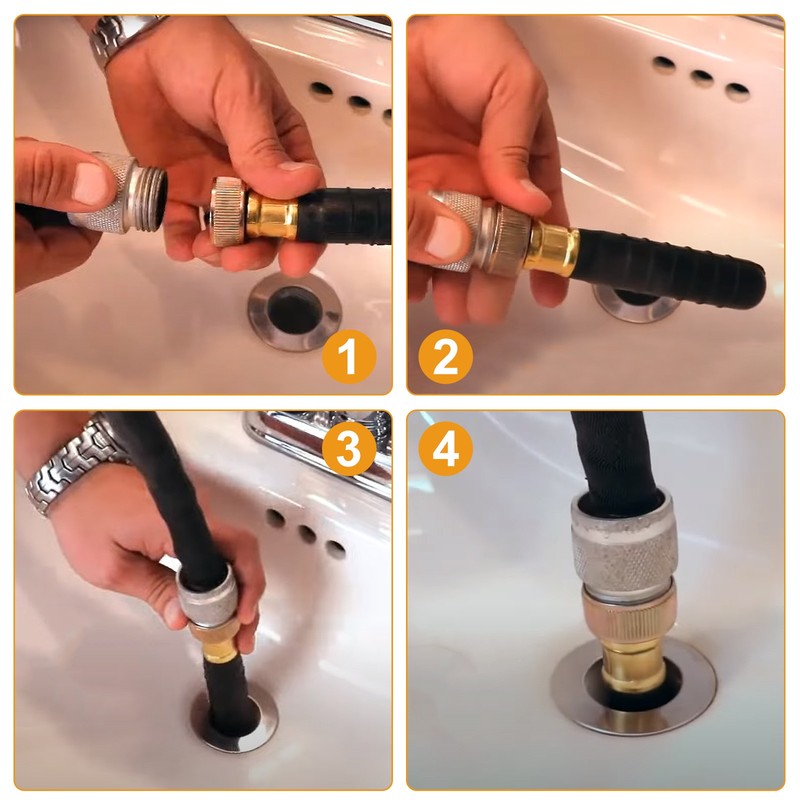 1

2

3

4