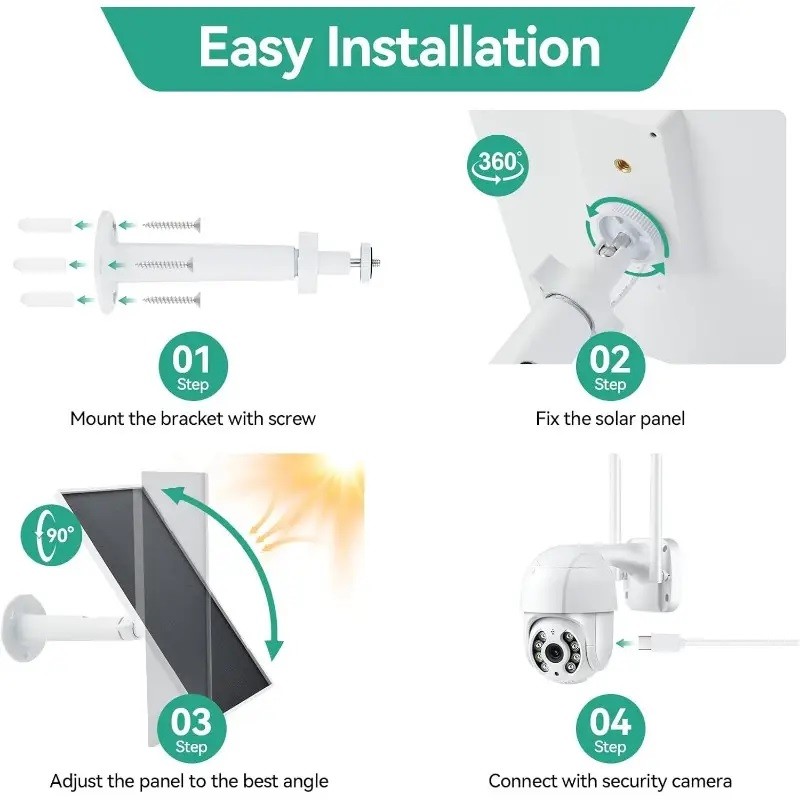 Easy Installation

01
Step
Mount the bracket with screw

360°

02
Step
Fix the solar panel

90°

03
Step
Adjust the panel to the best angle

04
Step
Connect with security camera