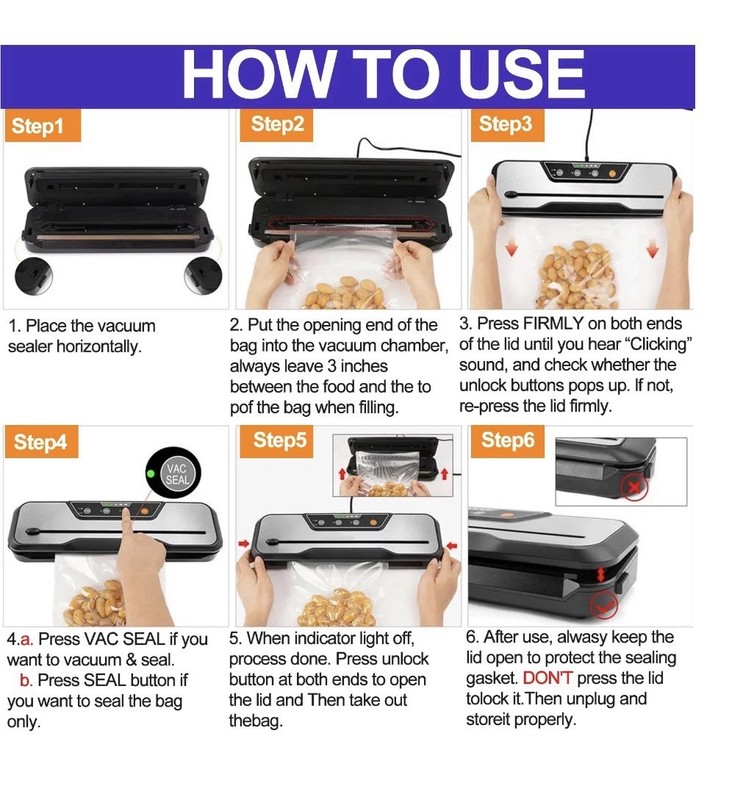 HOW TO USE

Step1

1. Place the vacuum sealer horizontally.

Step2

2. Put the opening end of the bag into the vacuum chamber, always leave 3 inches between the food and the to pof the bag when filling.

Step3

3. Press FIRMLY on both ends of the lid until you hear "Clicking" sound, and check whether the unlock buttons pops up. If not, re-press the lid firmly.

Step4

VAC SEAL

4.a. Press VAC SEAL if you want to vacuum & seal.
b. Press SEAL button if you want to seal the bag only.

Step5

5. When indicator light off, process done. Press unlock button at both ends to open the lid and Then take out thebag.

Step6

6. After use, alwasy keep the lid open to protect the sealing gasket. DON'T press the lid tolock it.Then unplug and storeit properly.