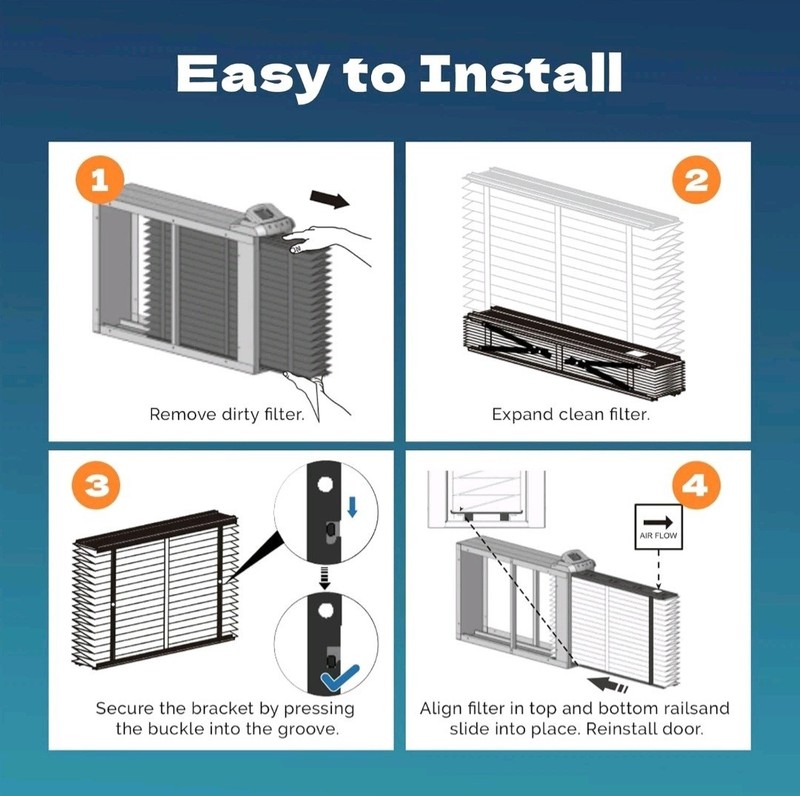 Easy to Install

1

Remove dirty filter.

2

Expand clean filter.

3

Secure the bracket by pressing the buckle into the groove.

4

AIR FLOW

Align filter in top and bottom railsand slide into place. Reinstall door.