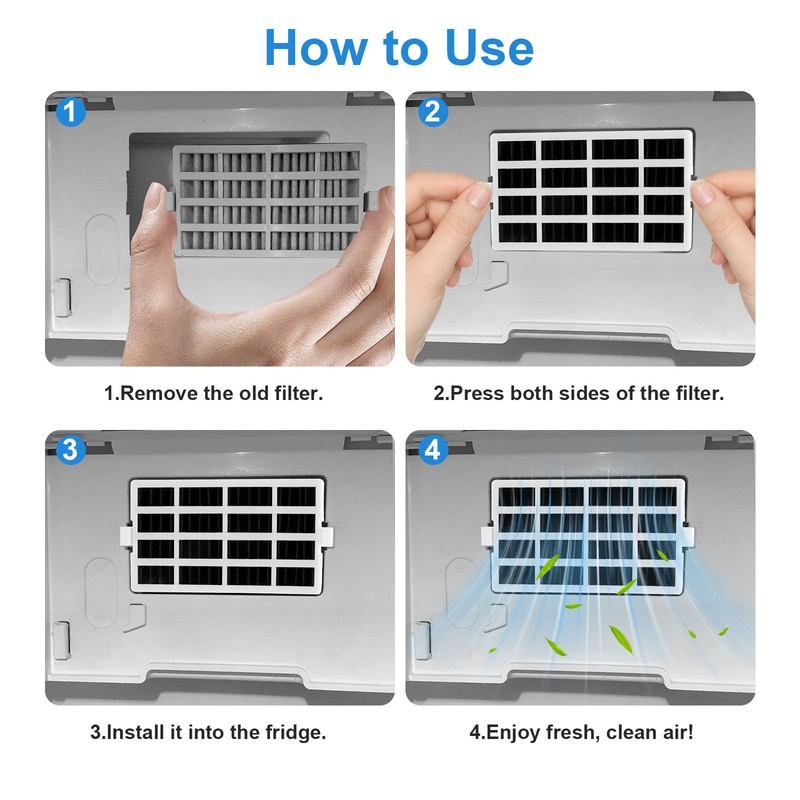 How to Use

1

1.Remove the old filter.

2

2.Press both sides of the filter.

3

3.Install it into the fridge.

4

4.Enjoy fresh, clean air!